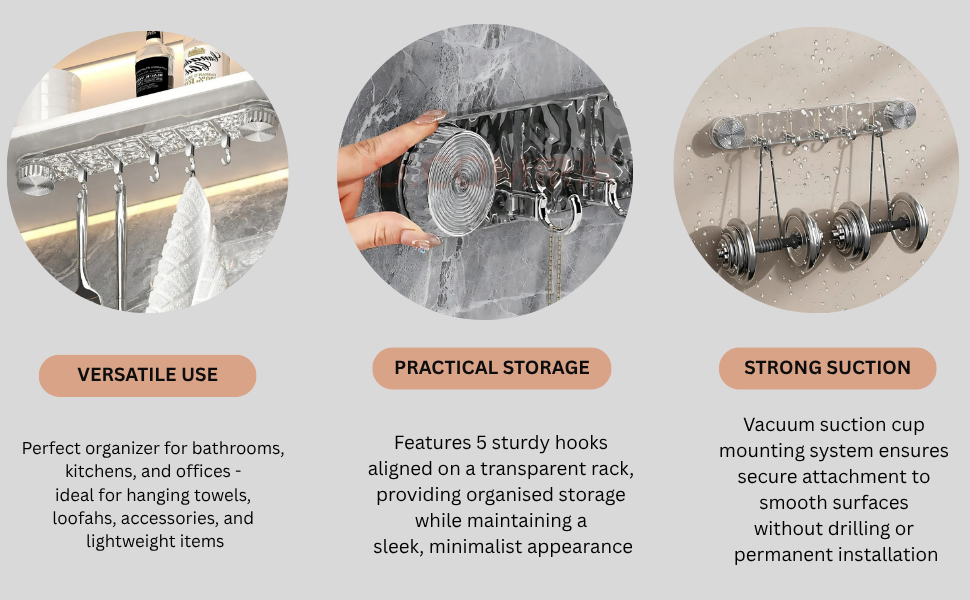 VERSATILE USE

Perfect organizer for bathrooms, kitchens, and offices - ideal for hanging towels, loofahs, accessories, and lightweight items

PRACTICAL STORAGE

Features 5 sturdy hooks aligned on a transparent rack, providing organised storage while maintaining a sleek, minimalist appearance

STRONG SUCTION

Vacuum suction cup mounting system ensures secure attachment to smooth surfaces without drilling or permanent installation