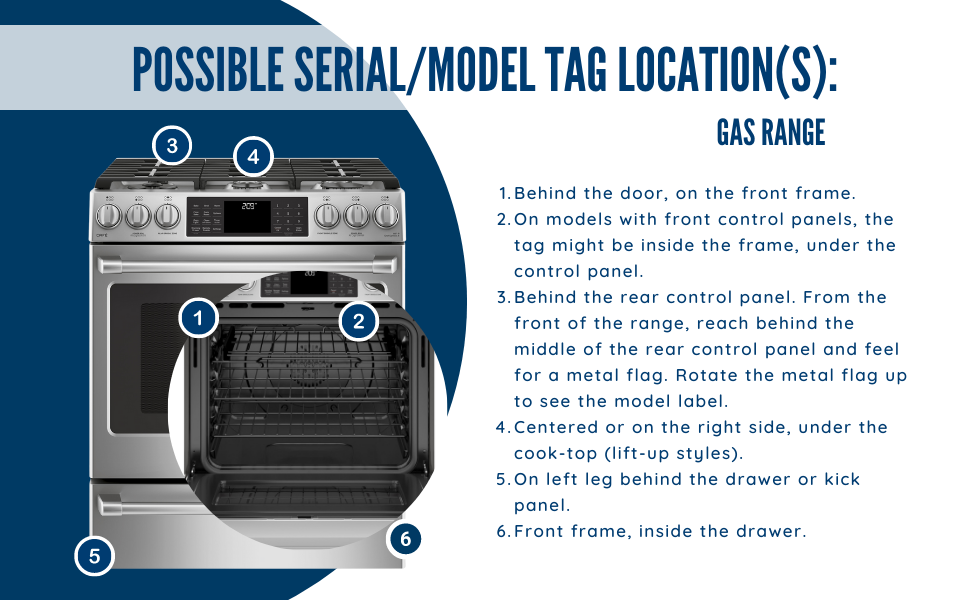 POSSIBLE SERIAL/MODEL TAG LOCATION(S):

GAS RANGE

3

4

1

2

5

6

1. Behind the door, on the front frame.
2. On models with front control panels, the tag might be inside the frame, under the control panel.
3. Behind the rear control panel. From the front of the range, reach behind the middle of the rear control panel and feel for a metal flag. Rotate the metal flag up to see the model label.
4. Centered or on the right side, under the cook-top (lift-up styles).
5. On left leg behind the drawer or kick panel.
6. Front frame, inside the drawer.