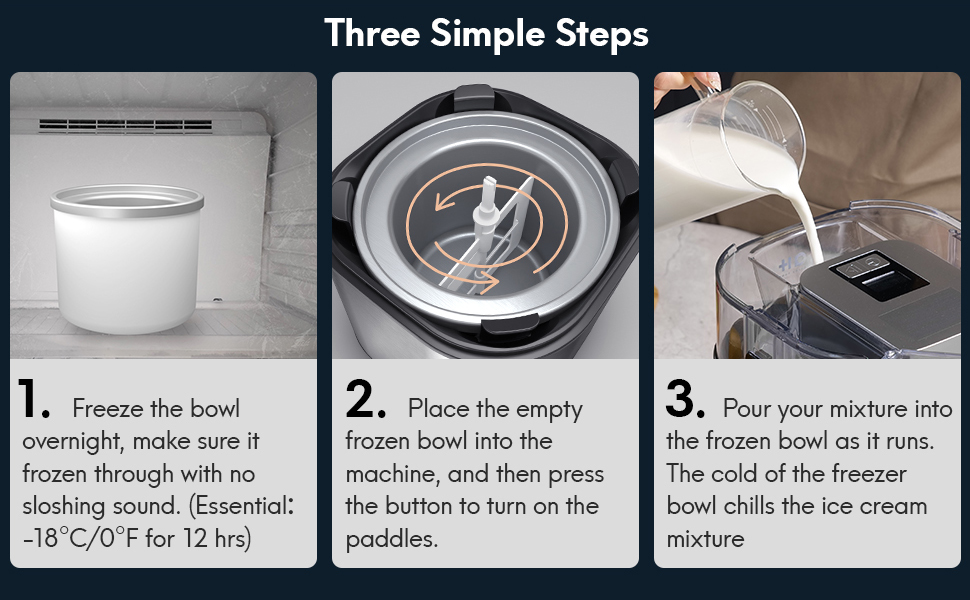 Three Simple Steps

1. Freeze the bowl overnight, make sure it frozen through with no sloshing sound. (Essential: -18°C/0°F for 12 hrs)

2. Place the empty frozen bowl into the machine, and then press the button to turn on the paddles.

3. Pour your mixture into the frozen bowl as it runs. The cold of the freezer bowl chills the ice cream mixture