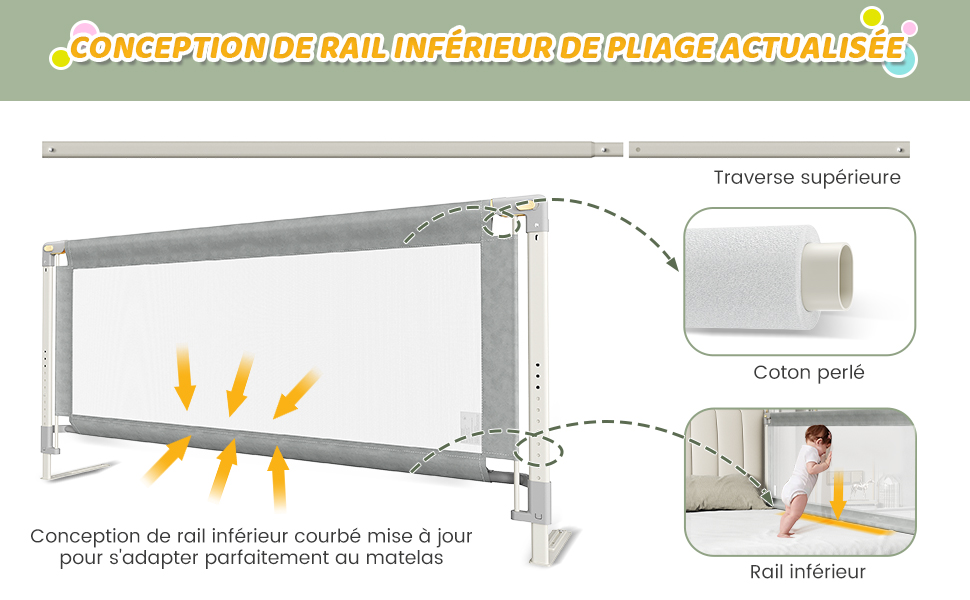 CONCEPTION DE RAIL INFÉRIEUR DE PLIAGE ACTUALISÉE

Traverse supérieure

Coton perlé

Conception de rail inférieur courbé mise à jour pour s'adapter parfaitement au matelas

Rail inférieur