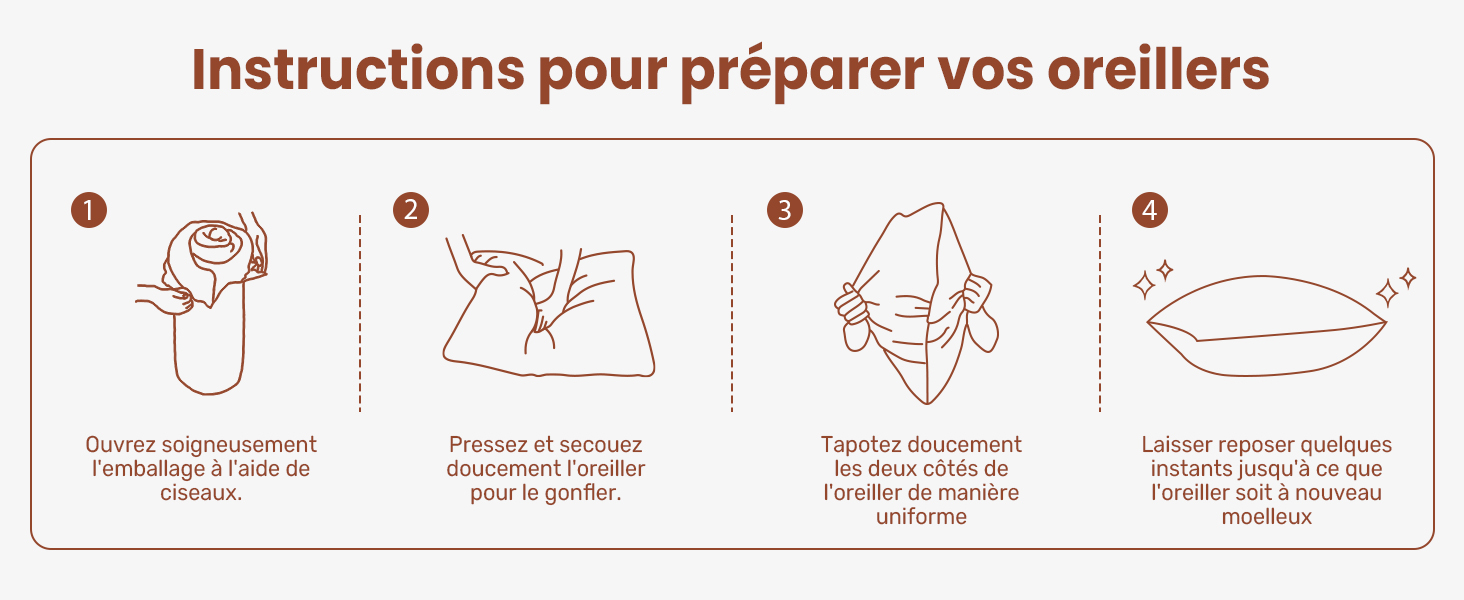 Instructions pour préparer vos oreillers

1

Ouvrez soigneusement l'emballage à l'aide de ciseaux.

2

Pressez et secouez doucement l'oreiller pour le gonfler.

3

Tapotez doucement les deux côtés de l'oreiller de manière uniforme

4

Laisser reposer quelques instants jusqu'à ce que l'oreiller soit à nouveau moelleux