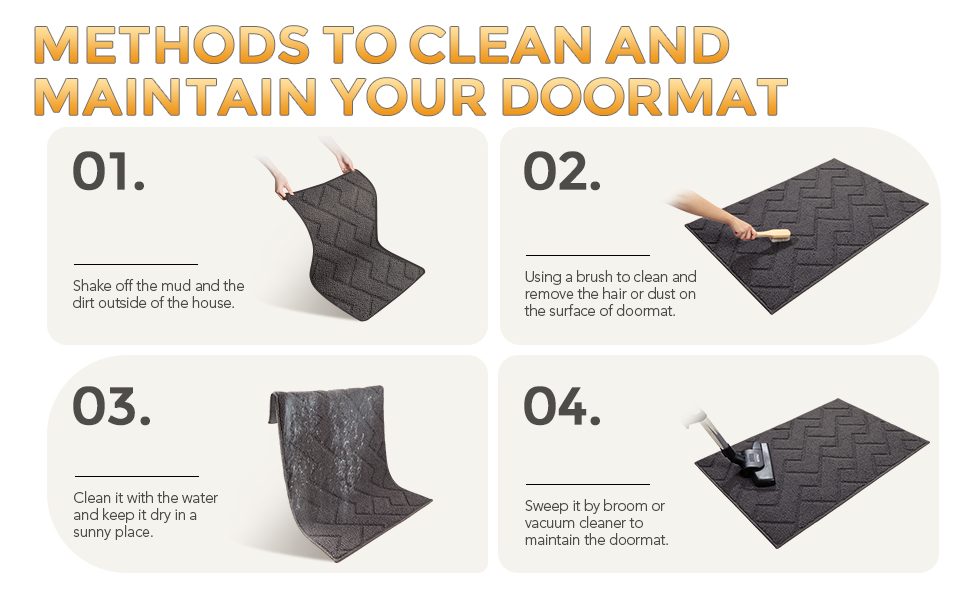 METHODS TO CLEAN AND MAINTAIN YOUR DOORMAT

01.

Shake off the mud and the dirt outside of the house.

02.

Using a brush to clean and remove the hair or dust on the surface of doormat.

03.

Clean it with the water and keep it dry in a sunny place.

04.

Sweep it by broom or vacuum cleaner to maintain the doormat.