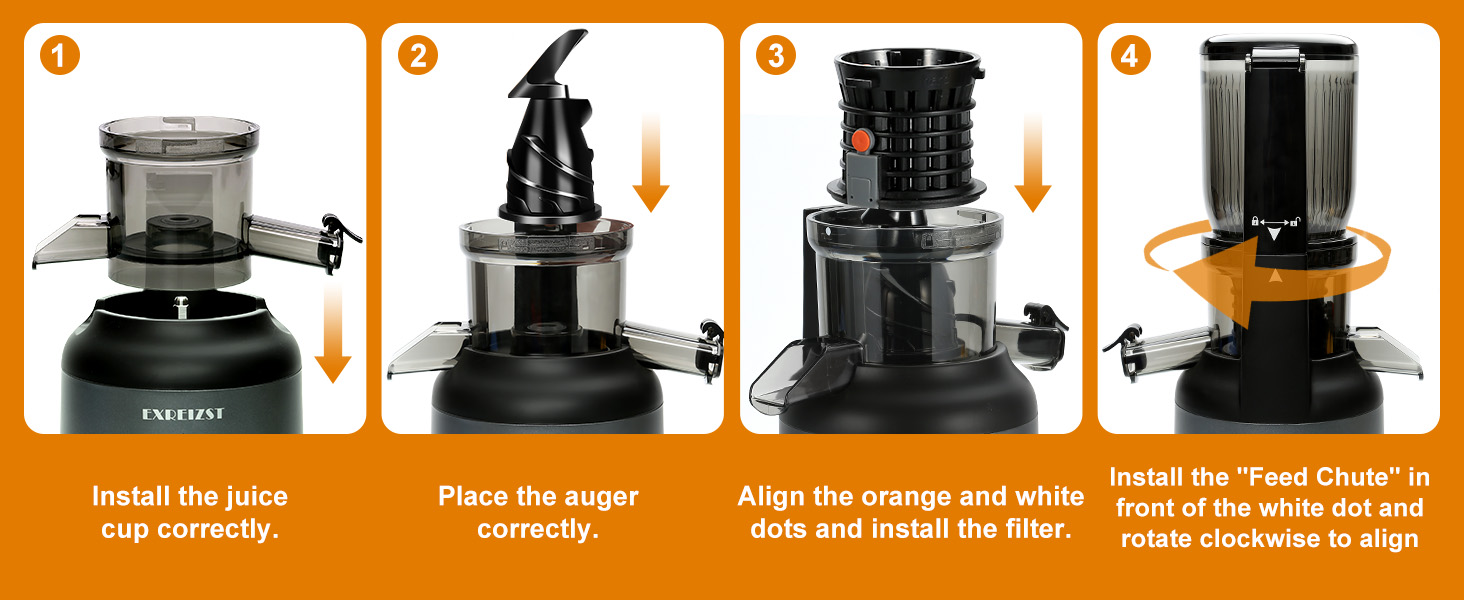 1

EXREIZST

Install the juice cup correctly.

2

Place the auger correctly.

3

Align the orange and white dots and install the filter.

4

Install the "Feed Chute" in front of the white dot and rotate clockwise to align