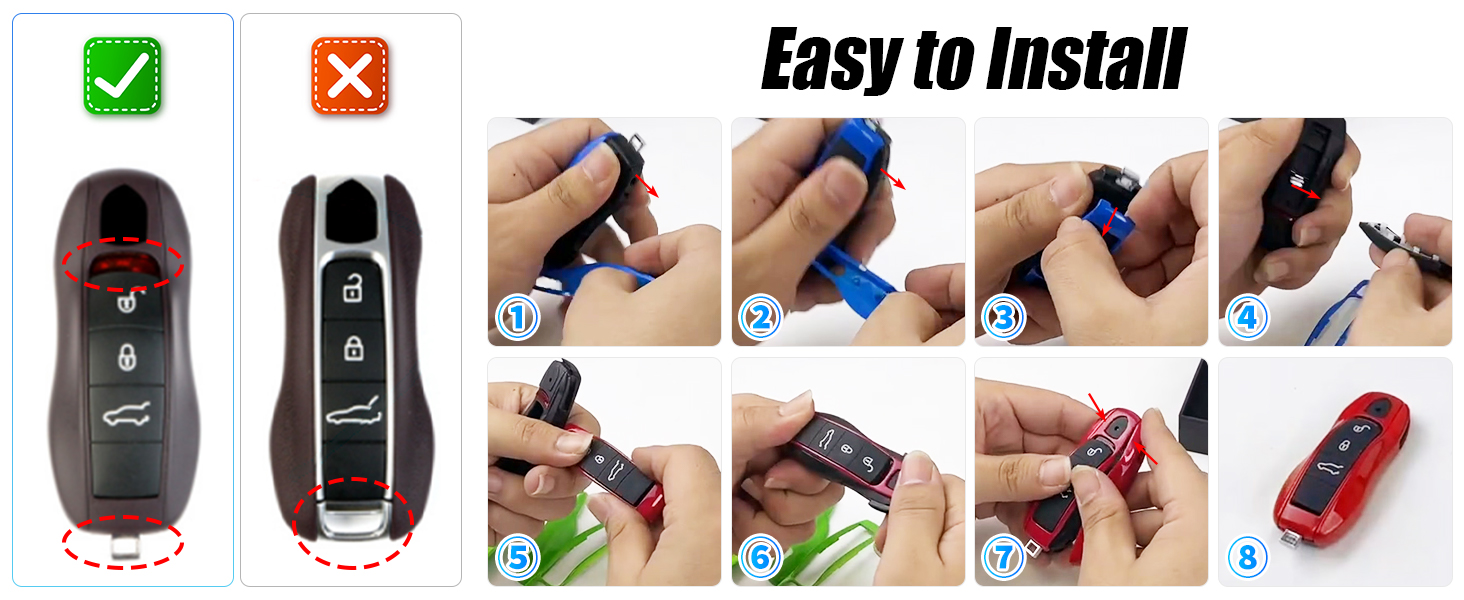 Easy to Install

1

2

3

4

5

6

7

8