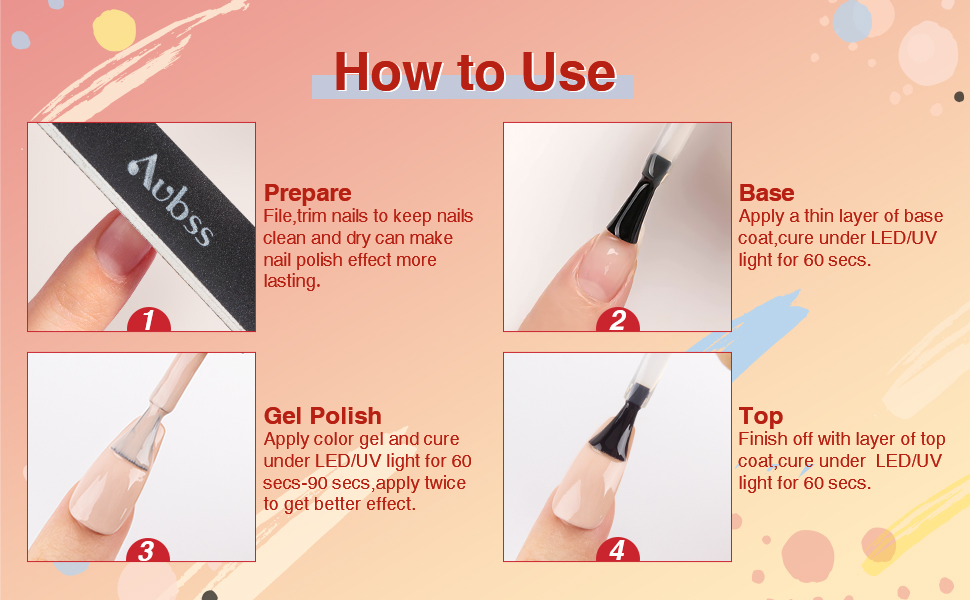 How to Use

Aubss

1

Prepare
File,trim nails to keep nails clean and dry can make nail polish effect more lasting.

2

Base
Apply a thin layer of base coat,cure under LED/UV light for 60 secs.

3

Gel Polish
Apply color gel and cure under LED/UV light for 60 secs-90 secs,apply twice to get better effect.

4

Top
Finish off with layer of top coat,cure under LED/UV light for 60 secs.