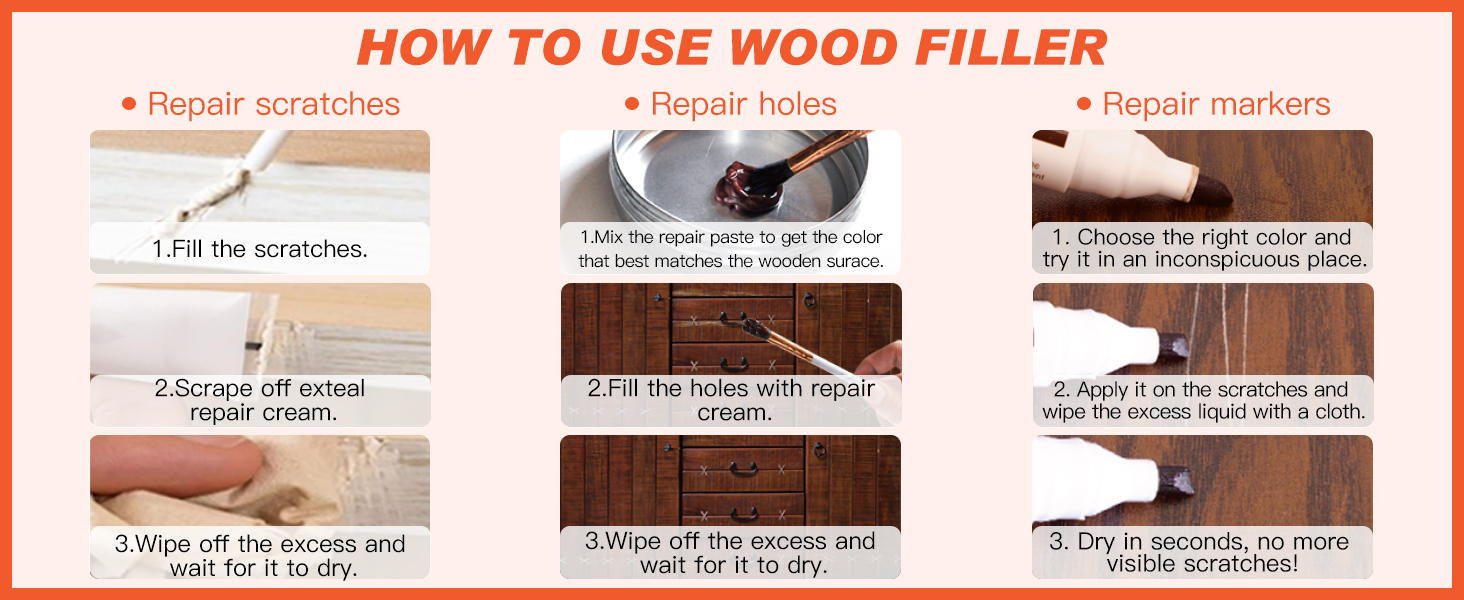 HOW TO USE WOOD FILLER

• Repair scratches

1.Fill the scratches.

2.Scrape off exteal repair cream.

3.Wipe off the excess and wait for it to dry.

• Repair holes

1.Mix the repair paste to get the color that best matches the wooden surace.

2.Fill the holes with repair cream.

3.Wipe off the excess and wait for it to dry.

• Repair markers

1. Choose the right color and try it in an inconspicuous place.

2. Apply it on the scratches and wipe the excess liquid with a cloth.

3. Dry in seconds, no more visible scratches!