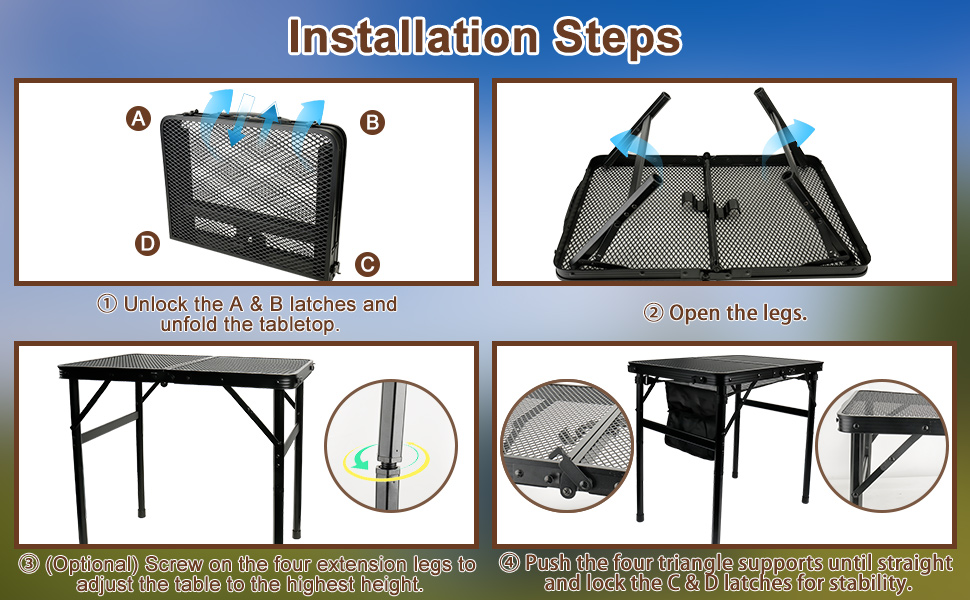 Installation Steps

A

B

D

C

① Unlock the A & B latches and unfold the tabletop.

② Open the legs.

③ (Optional) Screw on the four extension legs to adjust the table to the highest height.

④ Push the four triangle supports until straight and lock the C & D latches for stability.