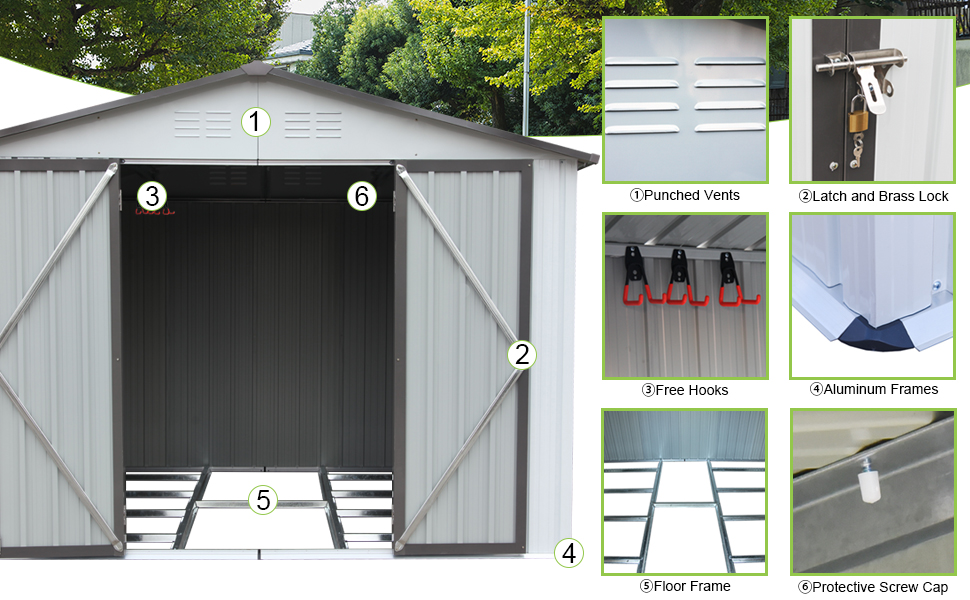 1
3
6
2
5
4
①Punched Vents
②Latch and Brass Lock
③Free Hooks
④Aluminum Frames
⑤Floor Frame
⑥Protective Screw Cap