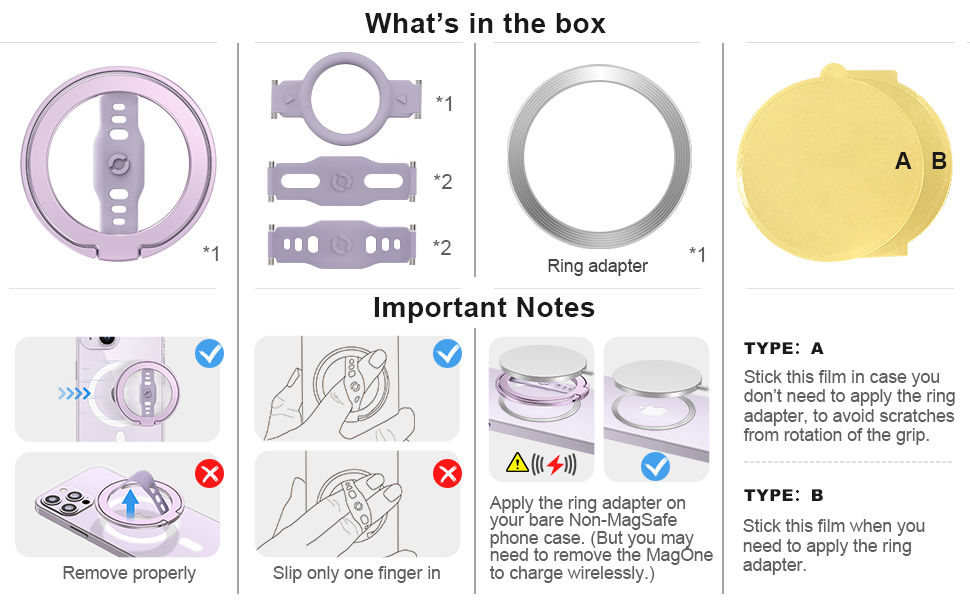 What's in the box

*1

*1

*2

*2

Ring adapter

*1

A B

Important Notes

Remove properly

Slip only one finger in

Apply the ring adapter on your bare Non-MagSafe phone case. (But you may need to remove the MagOne to charge wirelessly.)

TYPE: A

Stick this film in case you don't need to apply the ring adapter, to avoid scratches from rotation of the grip.

TYPE: B

Stick this film when you need to apply the ring adapter.