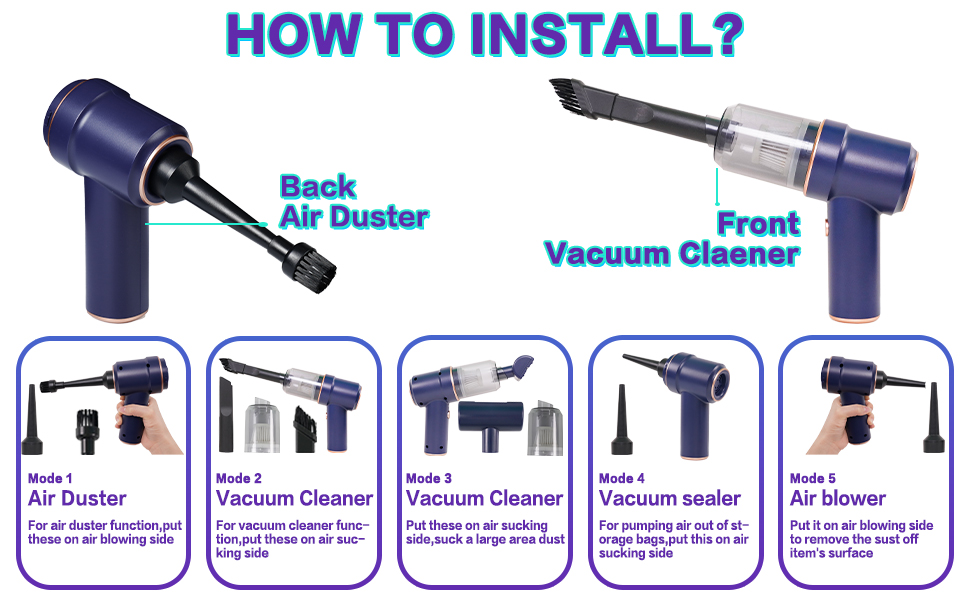 HOW TO INSTALL?

Back
Air Duster

Front
Vacuum Claener

Mode 1
Air Duster
For air duster function,put these on air blowing side

Mode 2
Vacuum Cleaner
For vacuum cleaner function,put these on air sucking side

Mode 3
Vacuum Cleaner
Put these on air sucking side,suck a large area dust

Mode 4
Vacuum sealer
For pumping air out of storage bags,put this on air sucking side

Mode 5
Air blower
Put it on air blowing side to remove the sust off item's surface