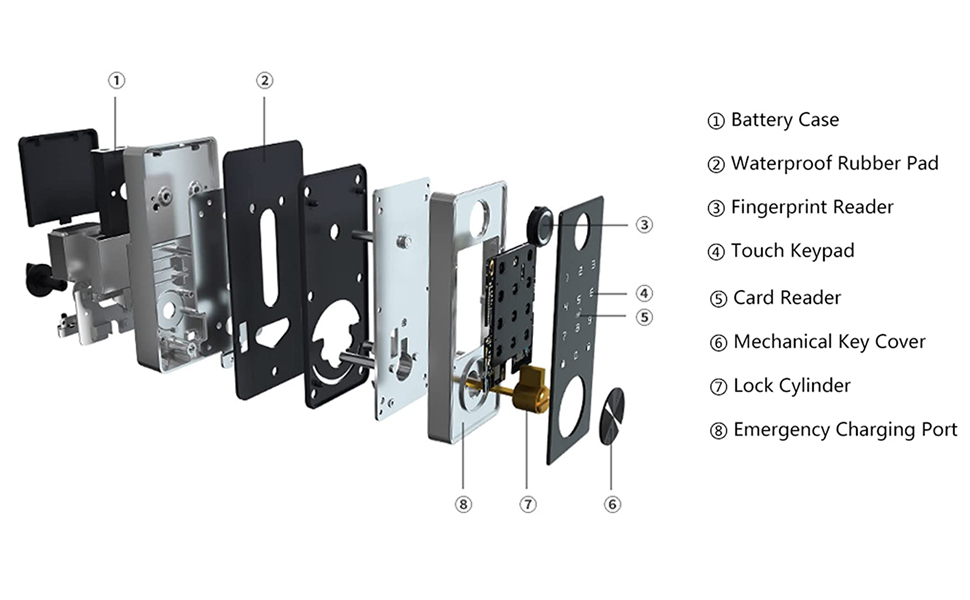 ①
②
③
④
⑤
⑧
⑦
⑥

① Battery Case
② Waterproof Rubber Pad
③ Fingerprint Reader
④ Touch Keypad
⑤ Card Reader
⑥ Mechanical Key Cover
⑦ Lock Cylinder
⑧ Emergency Charging Port