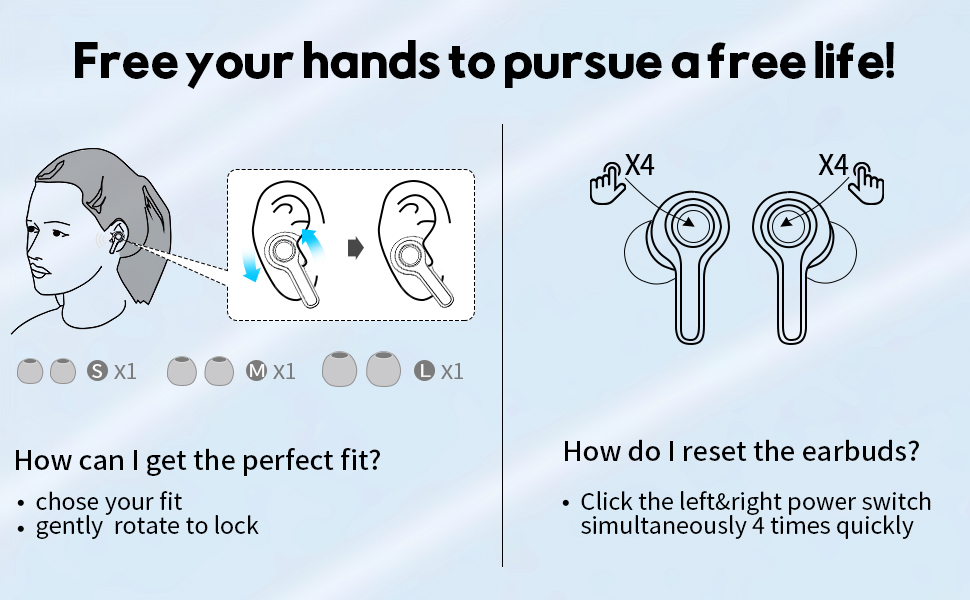 Free your hands to pursue a free life!

S X1 M X1 L X1

How can I get the perfect fit?

• chose your fit
• gently rotate to lock

X4 X4

How do I reset the earbuds?

• Click the left&right power switch simultaneously 4 times quickly