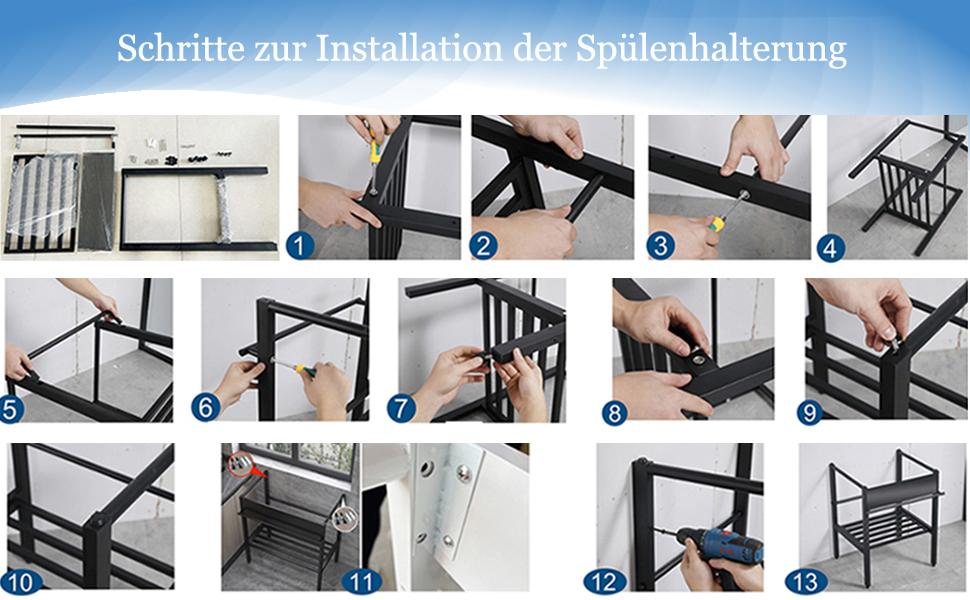 Schritte zur Installation der Spülenhalterung

1

2

3

4

5

6

7

8

9

10

11

12

13