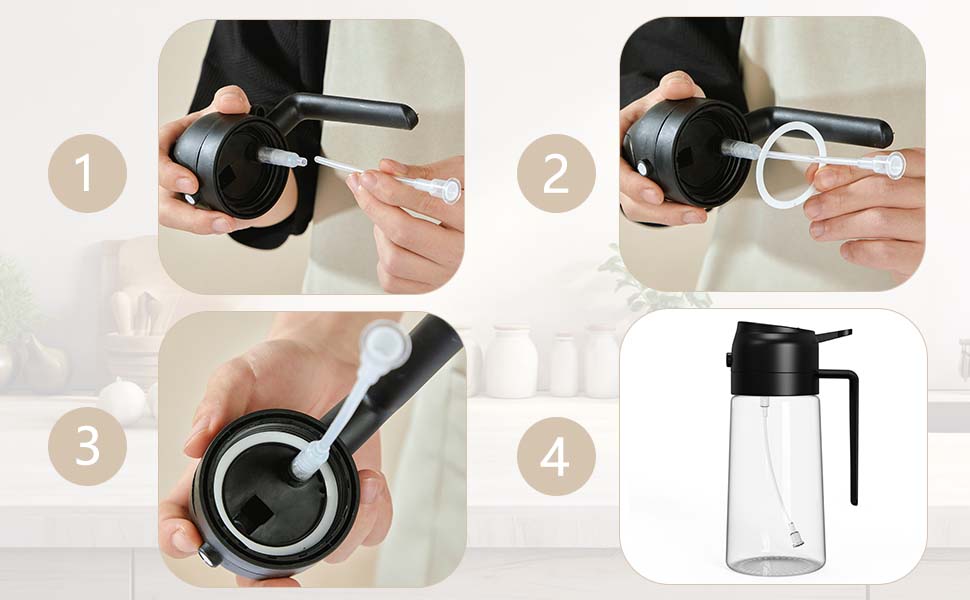 1

2

3

4