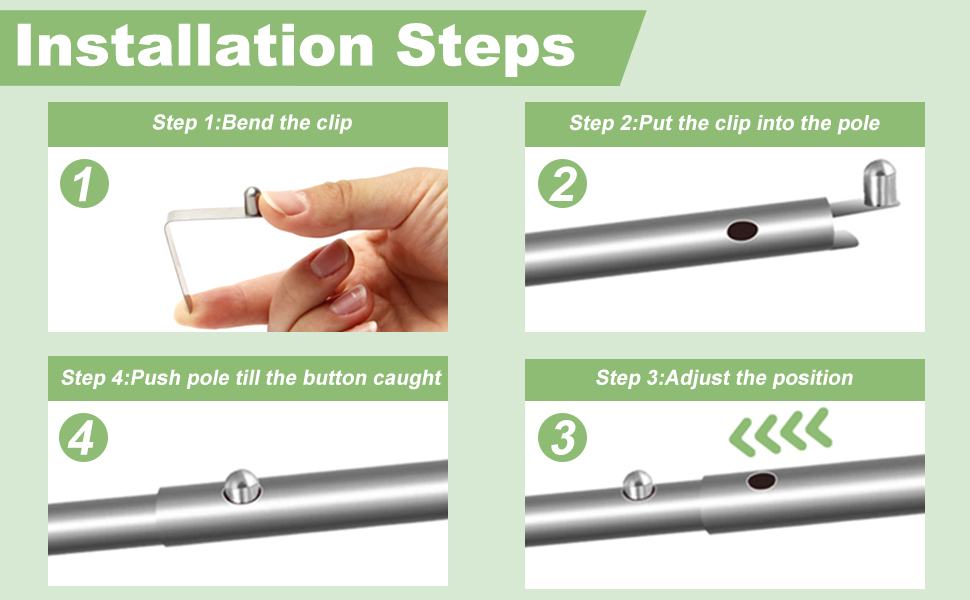 Installation Steps

Step 1:Bend the clip

1

Step 2:Put the clip into the pole

2

Step 4:Push pole till the button caught

4

Step 3:Adjust the position

3