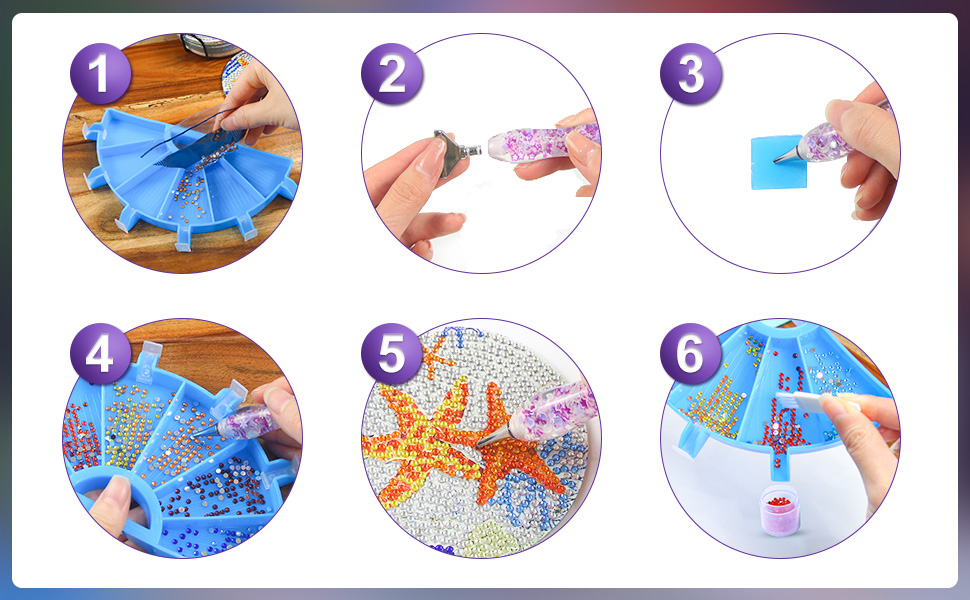 1

2

3

4

5

6