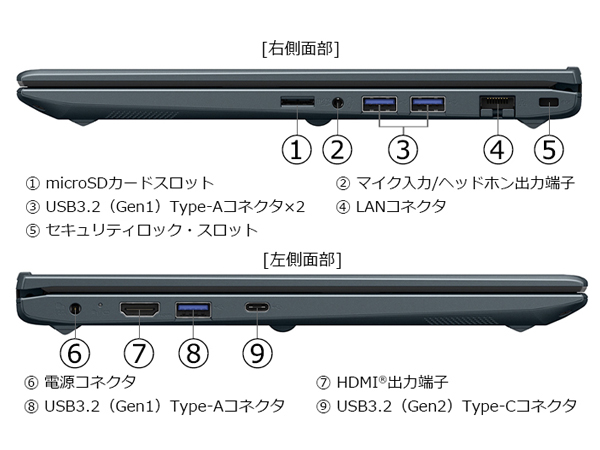 [右側面部]

①

②

③

④

⑤

① microSDカードスロット

② マイク入力/ヘッドホン出力端子

③ USB3.2（Gen1）Type-Aコネクタ×2

④ LANコネクタ

⑤ セキュリティロック・スロット

[左側面部]

⑥

⑦

⑧

⑨

⑥ 電源コネクタ

⑦ HDMI®出力端子

⑧ USB3.2（Gen1）Type-Aコネクタ

⑨ USB3.2（Gen2）Type-Cコネクタ