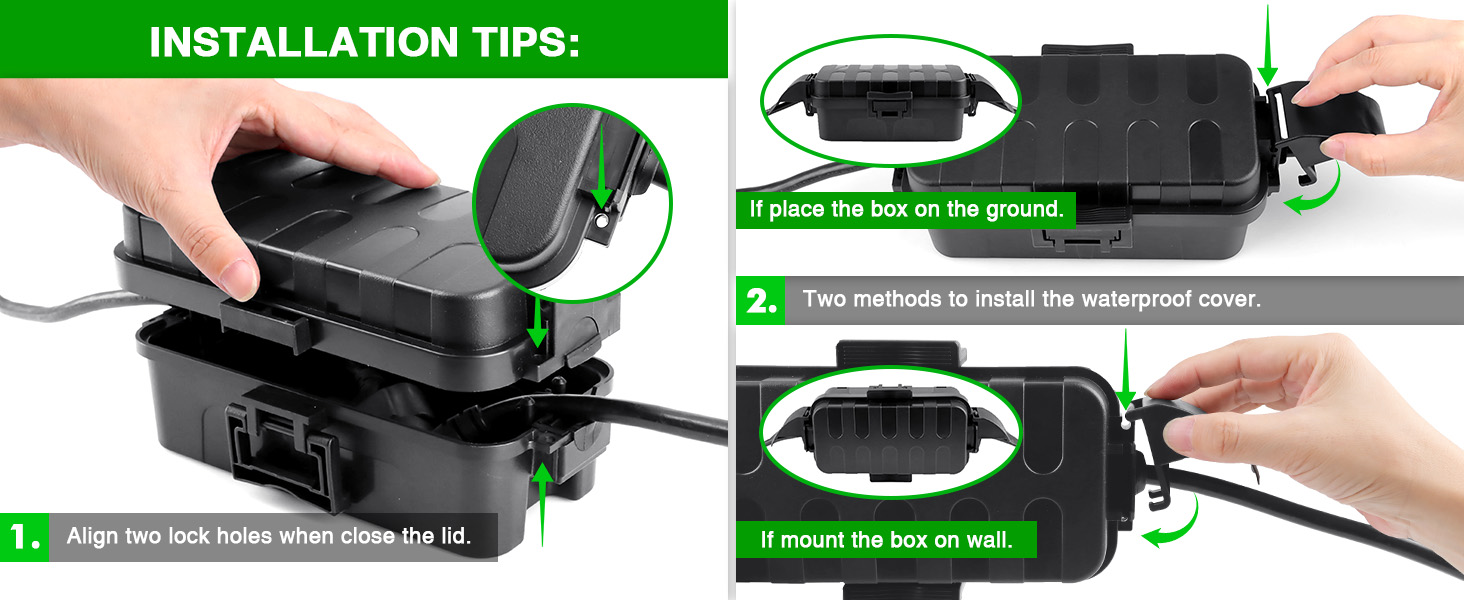 INSTALLATION TIPS:

1. Align two lock holes when close the lid.

If place the box on the ground.

2. Two methods to install the waterproof cover.

If mount the box on wall.