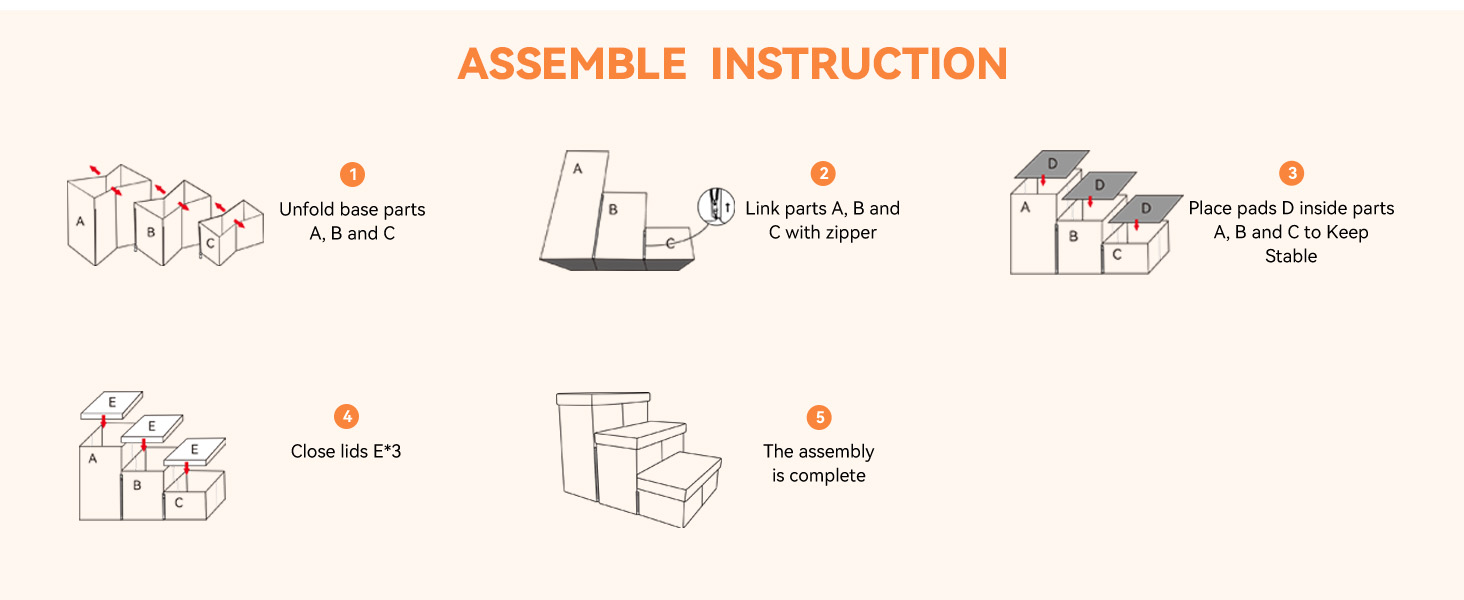 ASSEMBLE INSTRUCTION

A B C

1
Unfold base parts A, B and C

A B C

2
Link parts A, B and C with zipper

D D D A B C

3
Place pads D inside parts A, B and C to Keep Stable

E E E A B C

4
Close lids E*3

5
The assembly is complete