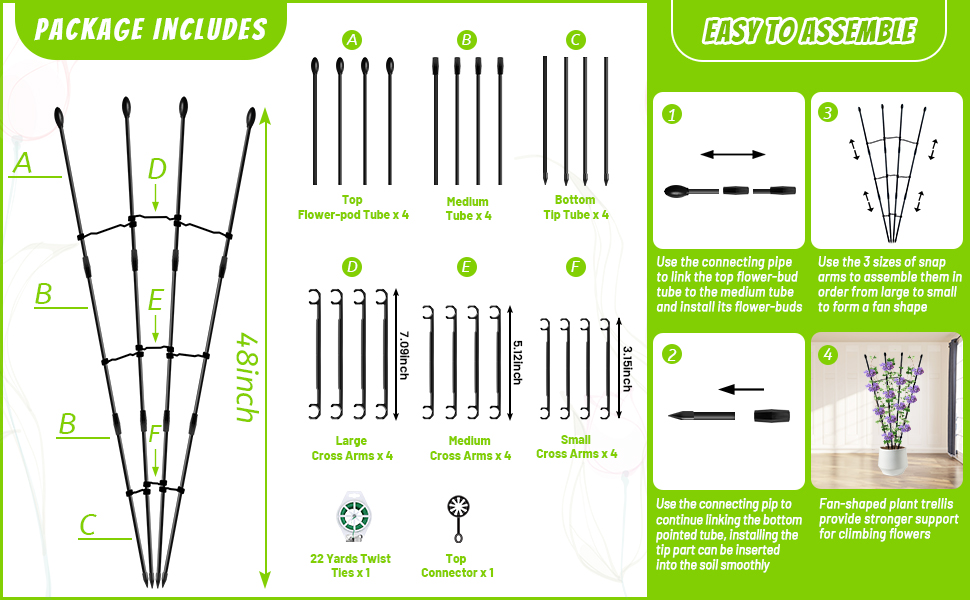 PACKAGE INCLUDES

A
D
B
E
B
F
C
48inch

A
Top Flower-pod Tube x 4

B
Medium Tube x 4

C
Bottom Tip Tube x 4

D
7.09inch
Large Cross Arms x 4

E
5.12inch
Medium Cross Arms x 4

F
3.15inch
Small Cross Arms x 4

22 Yards Twist Ties x 1

Top Connector x 1

EASY TO ASSEMBLE

1
Use the connecting pipe to link the top flower-bud tube to the medium tube and install its flower-buds

3
Use the 3 sizes of snap arms to assemble them in order from large to small to form a fan shape

2
Use the connecting pip to continue linking the bottom pointed tube, installing the tip part can be inserted into the soil smoothly

4
Fan-shaped plant trellis provide stronger support for climbing flowers