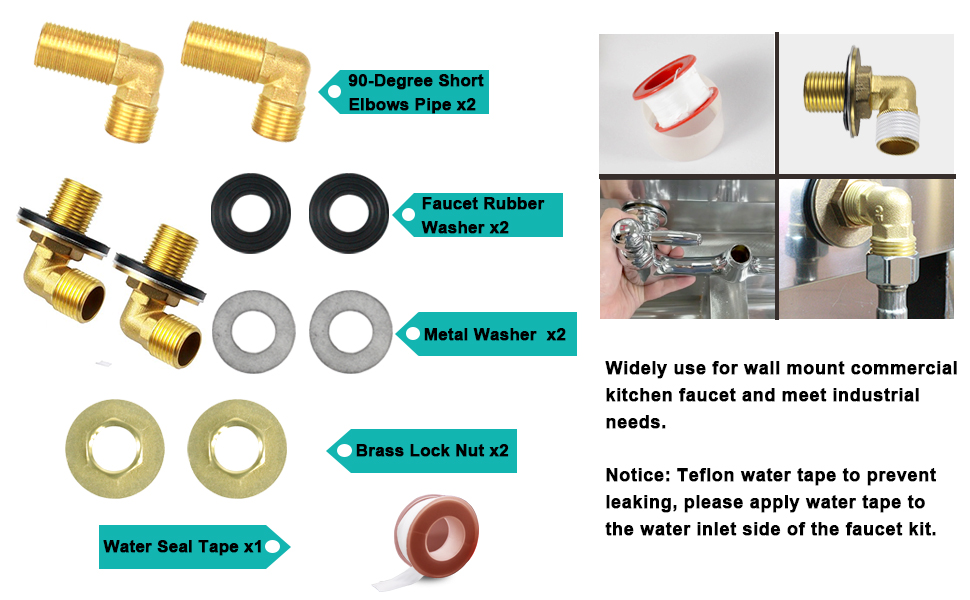 90-Degree Short Elbows Pipe x2

Faucet Rubber Washer x2

Metal Washer x2

Brass Lock Nut x2

Water Seal Tape x1

Widely use for wall mount commercial kitchen faucet and meet industrial needs.

Notice: Teflon water tape to prevent leaking, please apply water tape to the water inlet side of the faucet kit.