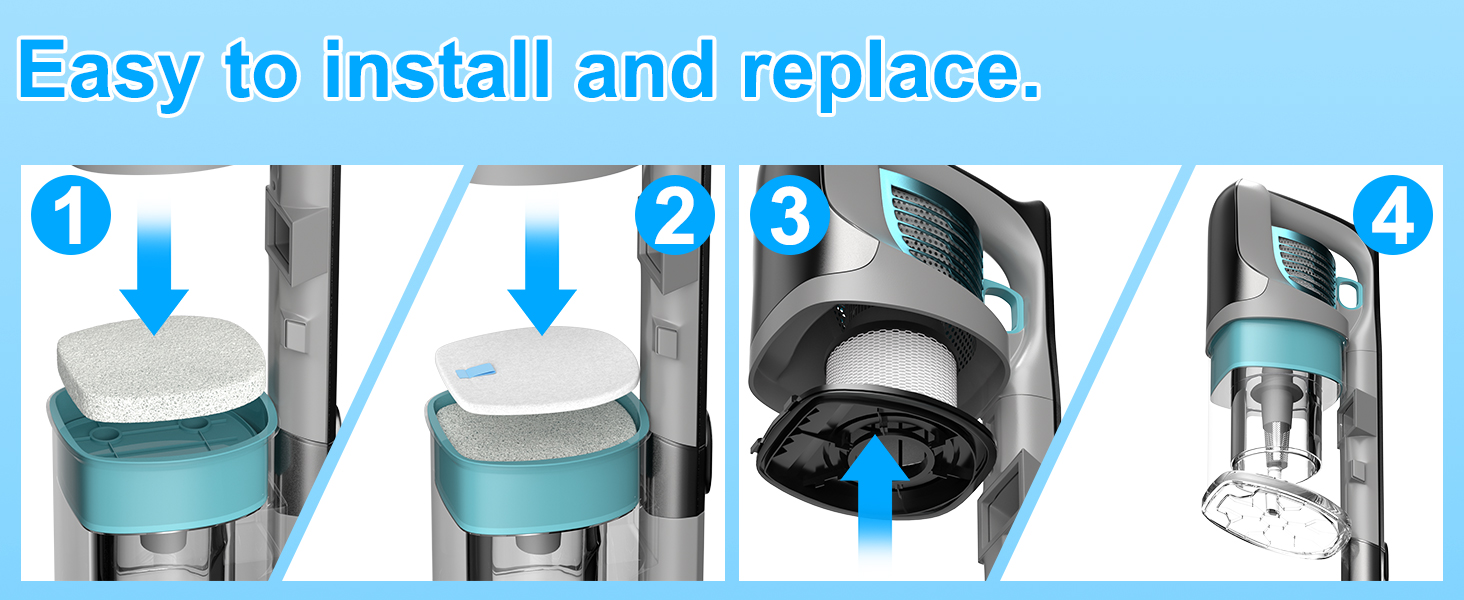 Easy to install and replace.

1

2

3

4