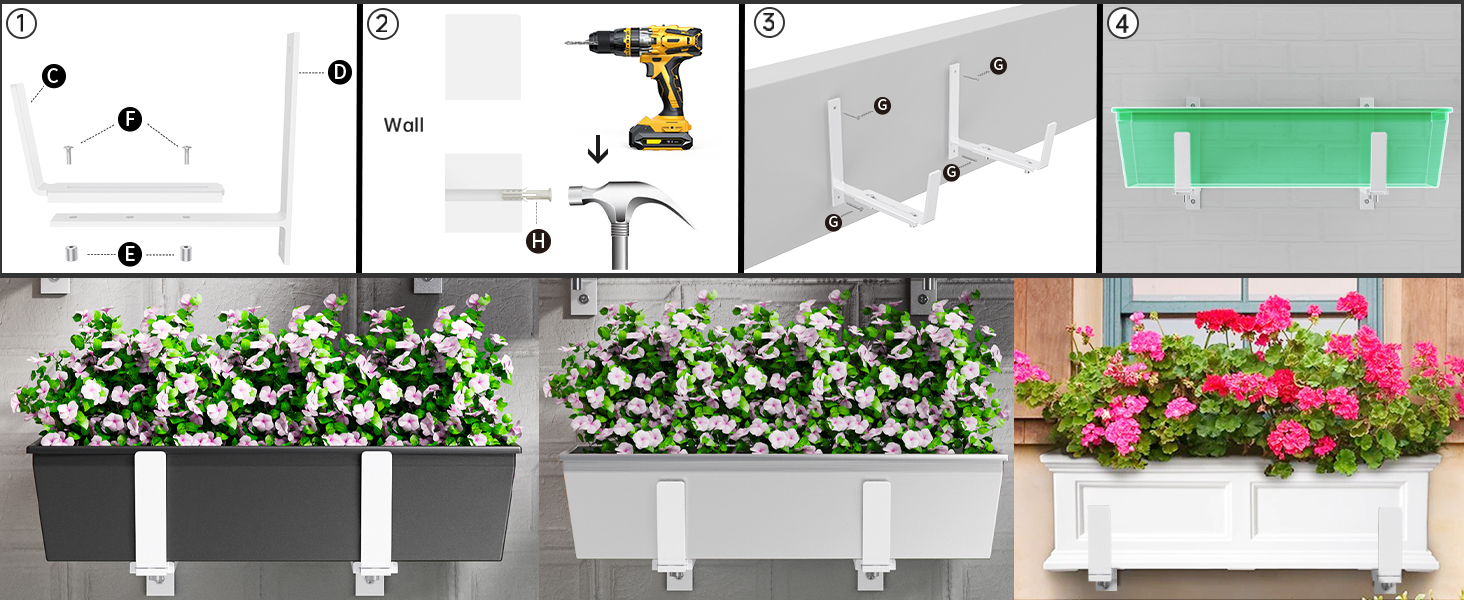 1
C
D
F
E

2
Wall
H

3
G
G
G
G

4