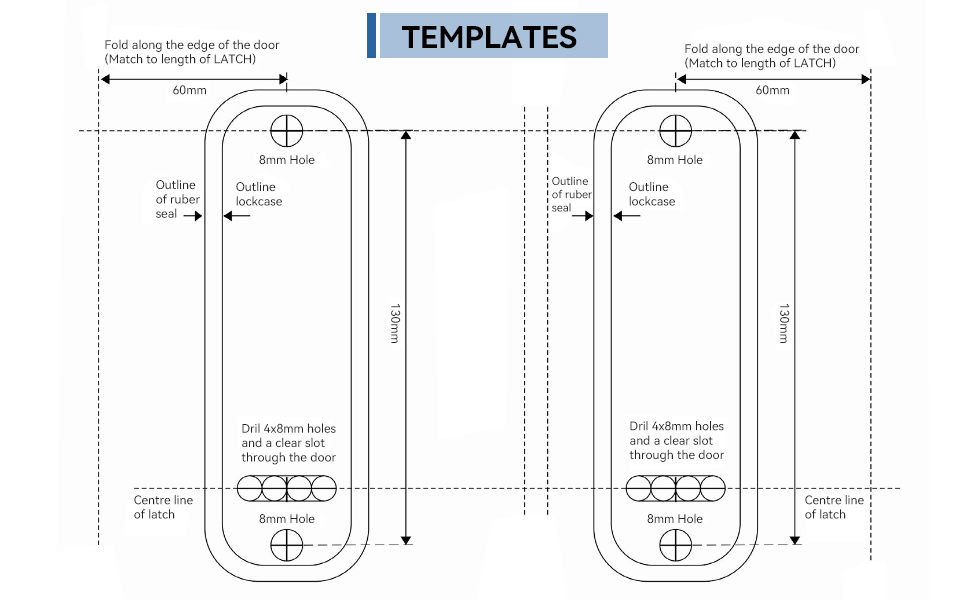 TEMPLATES

Fold along the edge of the door
(Match to length of LATCH)

60mm

8mm Hole

Outline of ruber seal

Outline lockcase

130mm

Dril 4x8mm holes and a clear slot through the door

Centre line of latch

8mm Hole

Fold along the edge of the door
(Match to length of LATCH)

60mm

8mm Hole

Outline of ruber seal

Outline lockcase

130mm

Dril 4x8mm holes and a clear slot through the door

Centre line of latch

8mm Hole