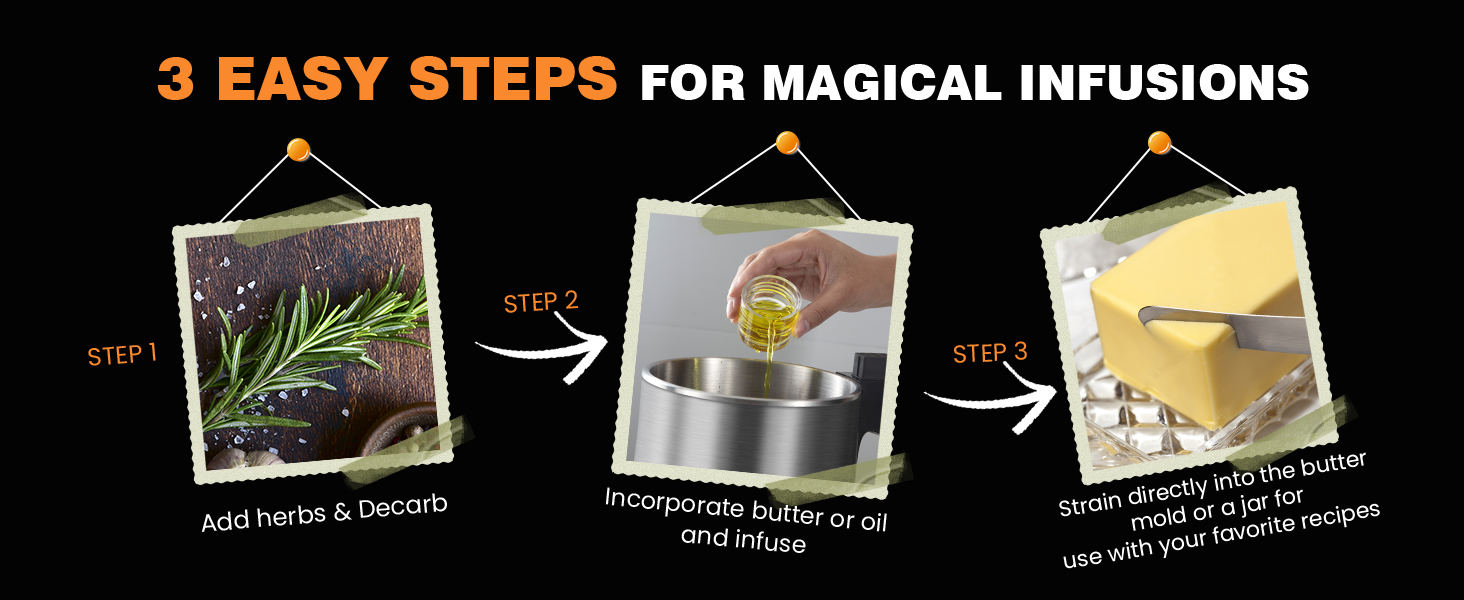 3 EASY STEPS FOR MAGICAL INFUSIONS

STEP 1

Add herbs & Decarb

STEP 2

Incorporate butter or oil and infuse

STEP 3

Strain directly into the butter mold or a jar for use with your favorite recipes