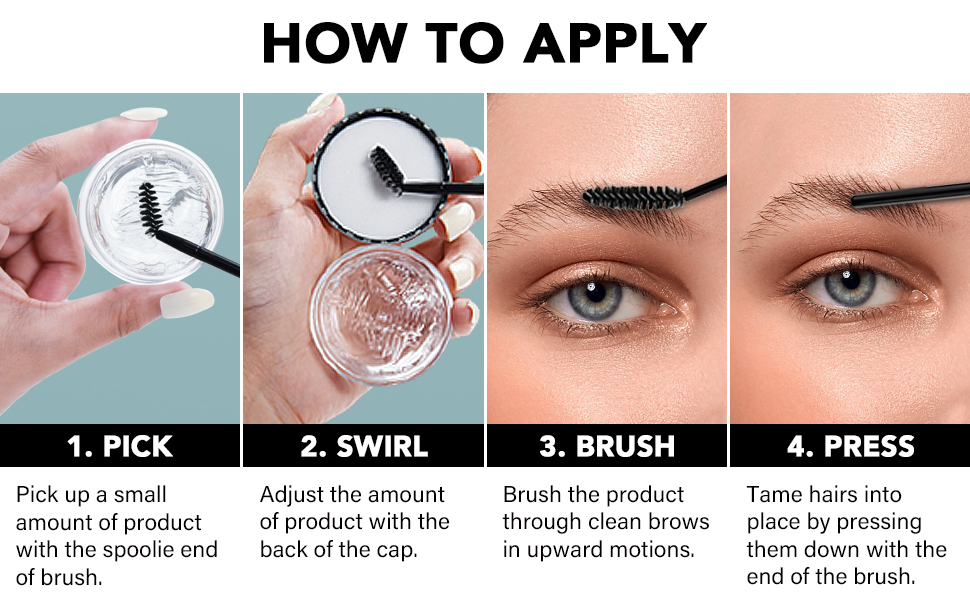 HOW TO APPLY

1. PICK

Pick up a small amount of product with the spoolie end of brush.

2. SWIRL

Adjust the amount of product with the back of the cap.

3. BRUSH

Brush the product through clean brows in upward motions.

4. PRESS

Tame hairs into place by pressing them down with the end of the brush.