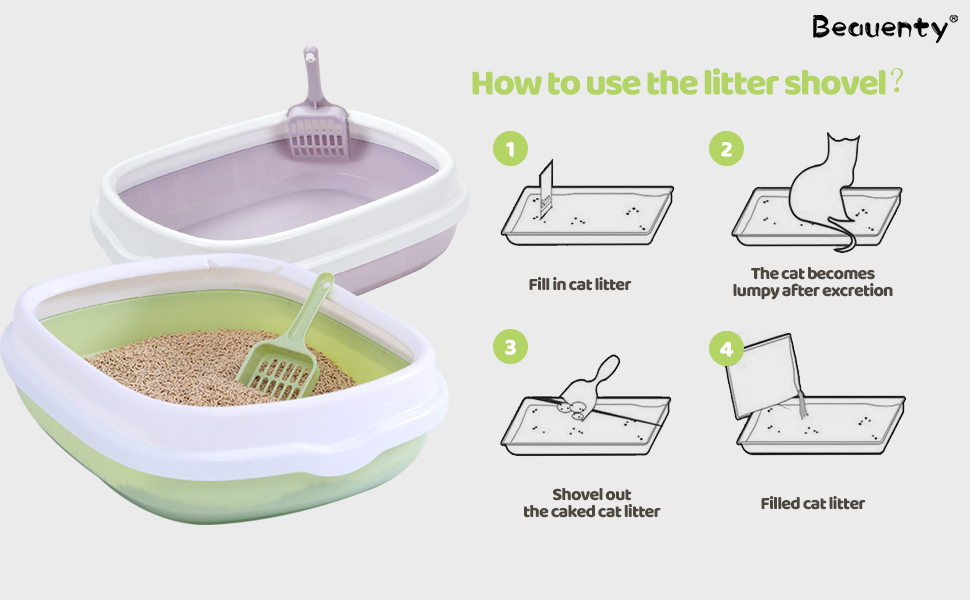 Beauenty®

How to use the litter shovel?

1

Fill in cat litter

2

The cat becomes lumpy after excretion

3

Shovel out the caked cat litter

4

Filled cat litter