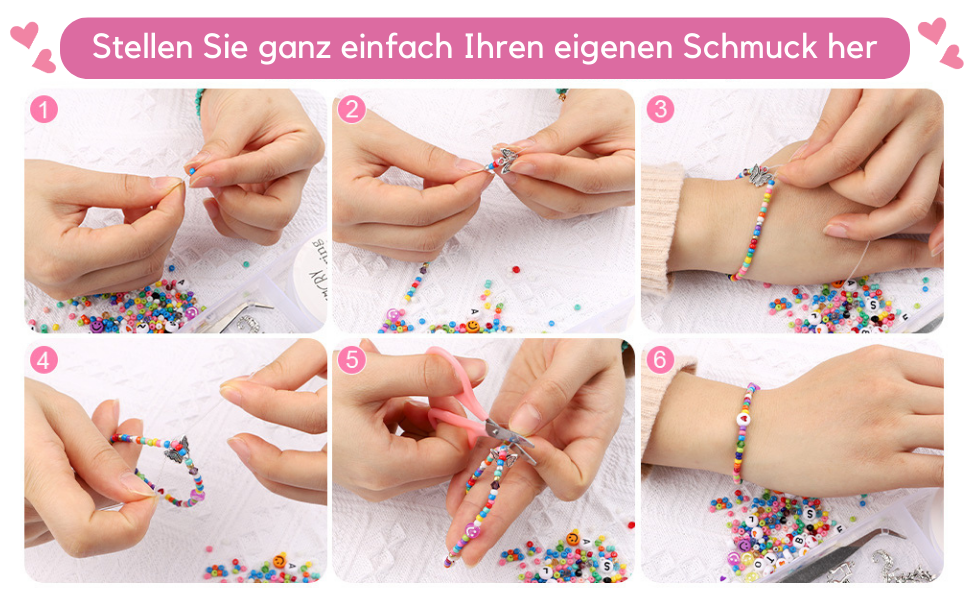 Stellen Sie ganz einfach Ihren eigenen Schmuck her

1

2

3

4

5

6