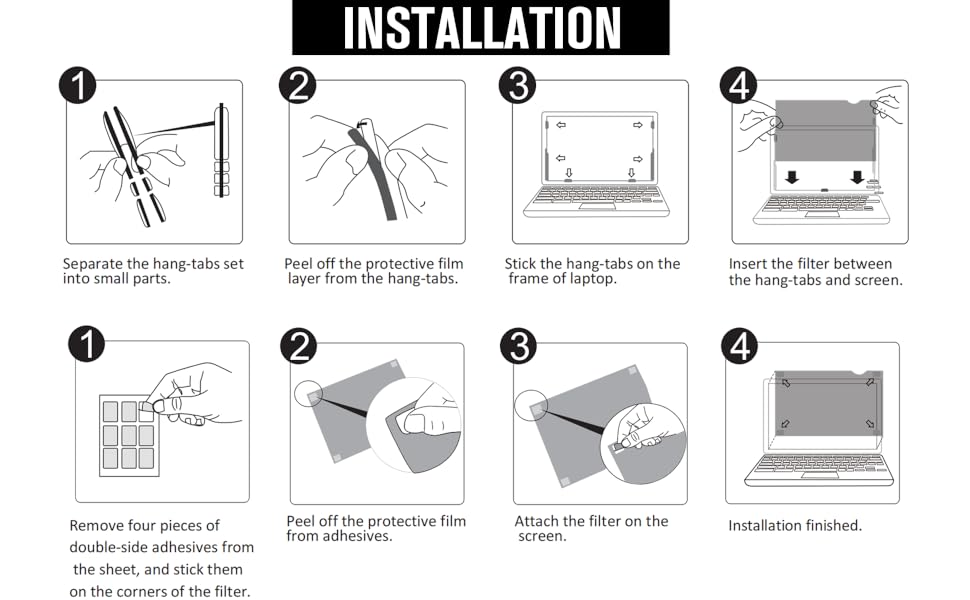 INSTALLATION

1
Separate the hang-tabs set into small parts.

2
Peel off the protective film layer from the hang-tabs.

3
Stick the hang-tabs on the frame of laptop.

4
Insert the filter between the hang-tabs and screen.

1
Remove four pieces of double-side adhesives from the sheet, and stick them on the corners of the filter.

2
Peel off the protective film from adhesives.

3
Attach the filter on the screen.

4
Installation finished.