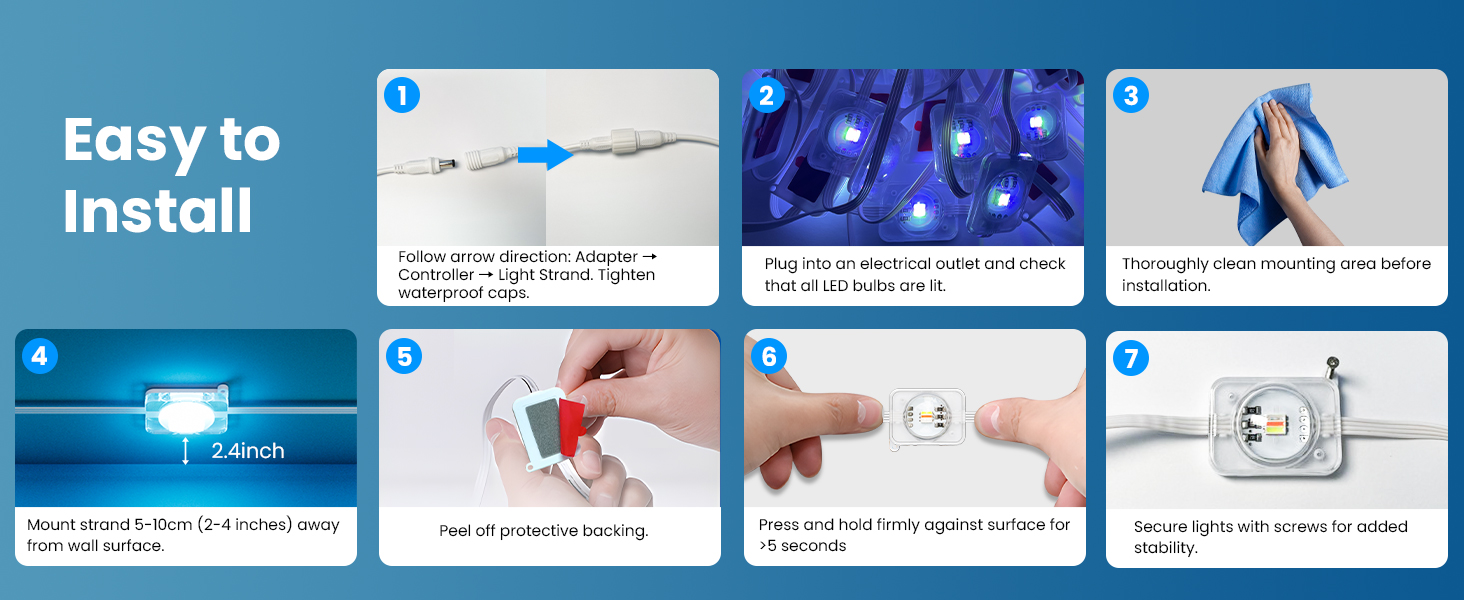 Easy to Install

1

Follow arrow direction: Adapter → Controller → Light Strand. Tighten waterproof caps.

2

Plug into an electrical outlet and check that all LED bulbs are lit.

3

Thoroughly clean mounting area before installation.

4

2.4inch

Mount strand 5-10cm (2-4 inches) away from wall surface.

5

Peel off protective backing.

6

Press and hold firmly against surface for >5 seconds

7

Secure lights with screws for added stability.