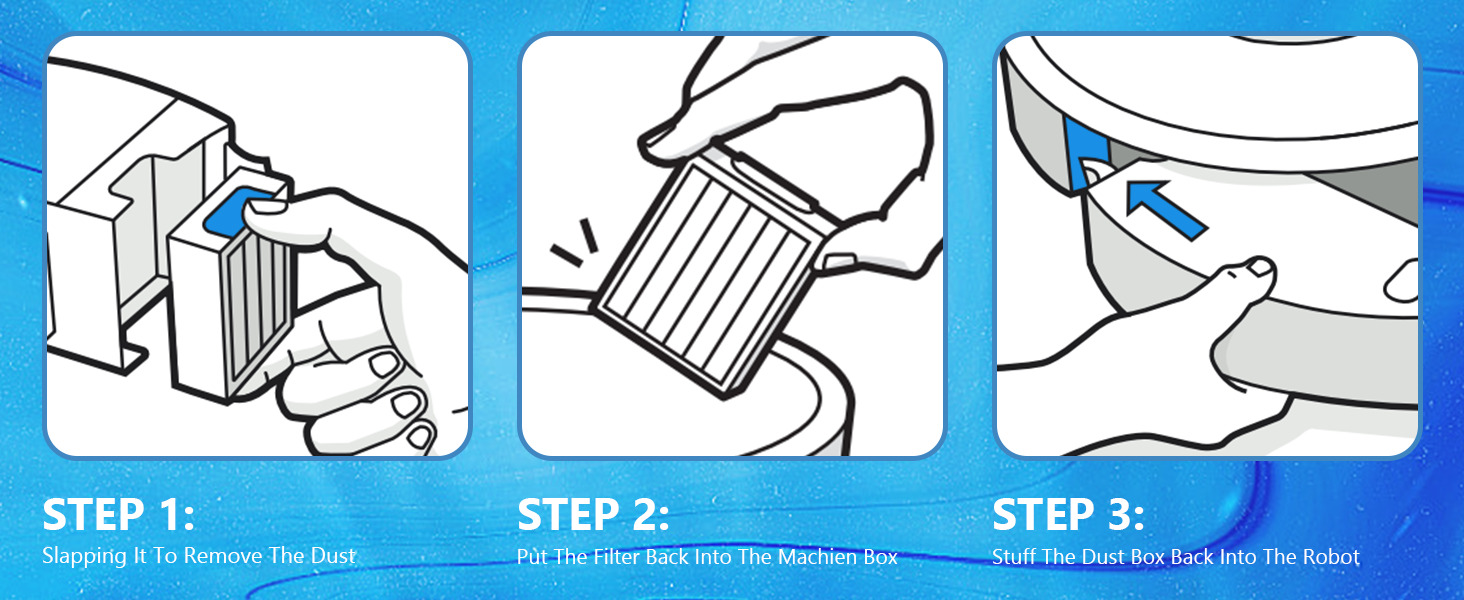 STEP 1:
Slapping It To Remove The Dust

STEP 2:
Put The Filter Back Into The Machien Box

STEP 3:
Stuff The Dust Box Back Into The Robot