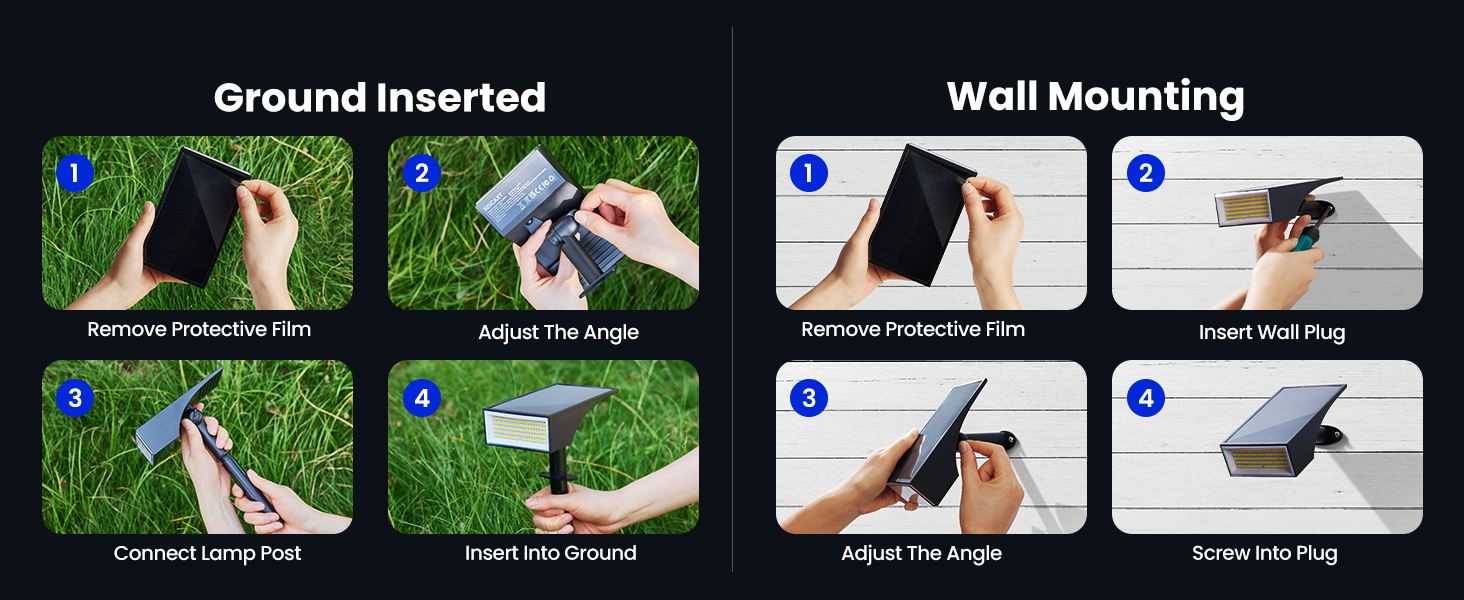 Ground Inserted

1
Remove Protective Film

2
Adjust The Angle

3
Connect Lamp Post

4
Insert Into Ground

Wall Mounting

1
Remove Protective Film

2
Insert Wall Plug

3
Adjust The Angle

4
Screw Into Plug