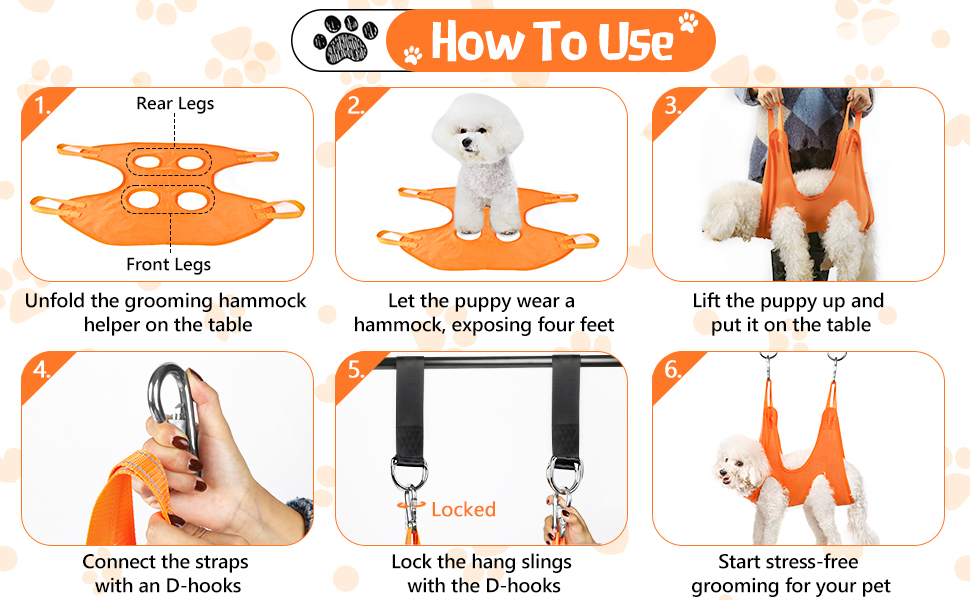 How To Use

1.

Rear Legs

Front Legs

Unfold the grooming hammock helper on the table

2.

Let the puppy wear a hammock, exposing four feet

3.

Lift the puppy up and put it on the table

4.

Connect the straps with an D-hooks

5.

Locked

Lock the hang slings with the D-hooks

6.

Start stress-free grooming for your pet