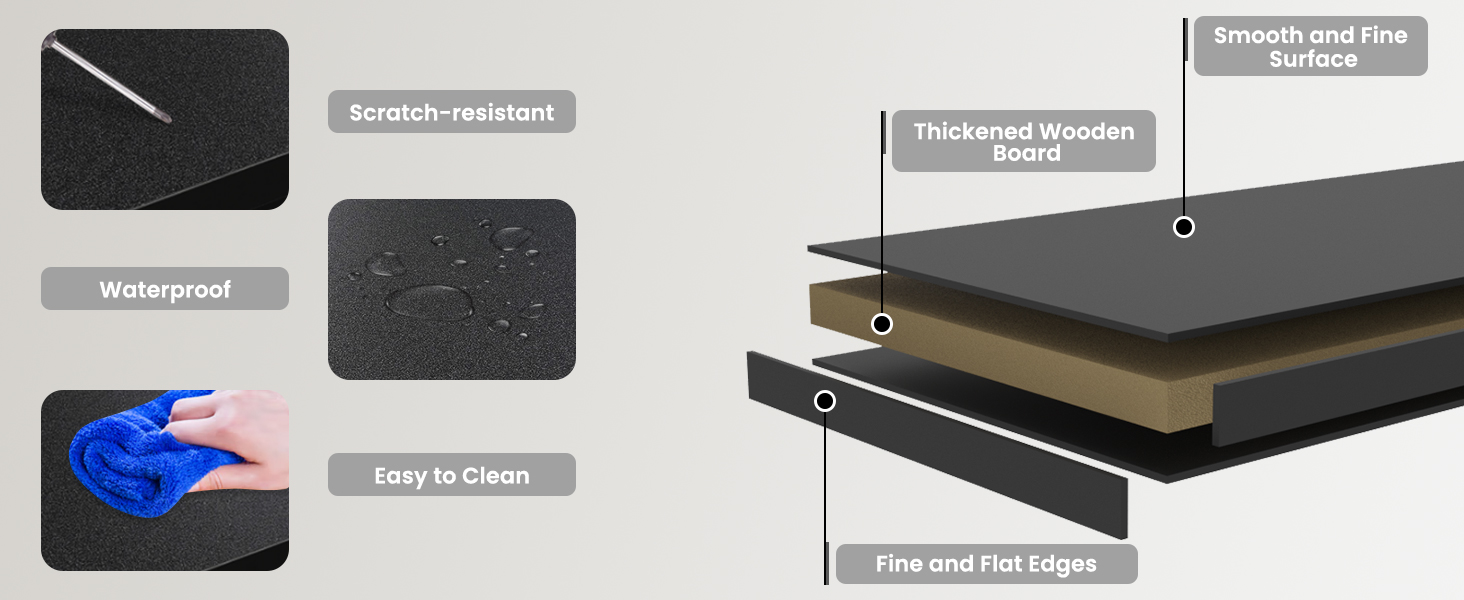 Scratch-resistant

Waterproof

Easy to Clean

Smooth and Fine Surface

Thickened Wooden Board

Fine and Flat Edges