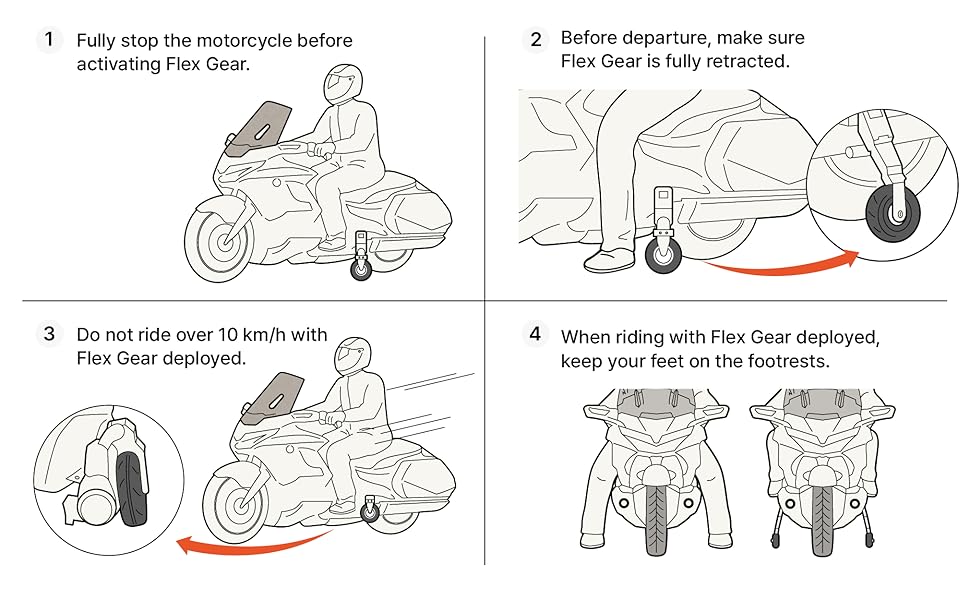 1 Fully stop the motorcycle before activating Flex Gear.

2 Before departure, make sure Flex Gear is fully retracted.

3 Do not ride over 10 km/h with Flex Gear deployed.

4 When riding with Flex Gear deployed, keep your feet on the footrests.