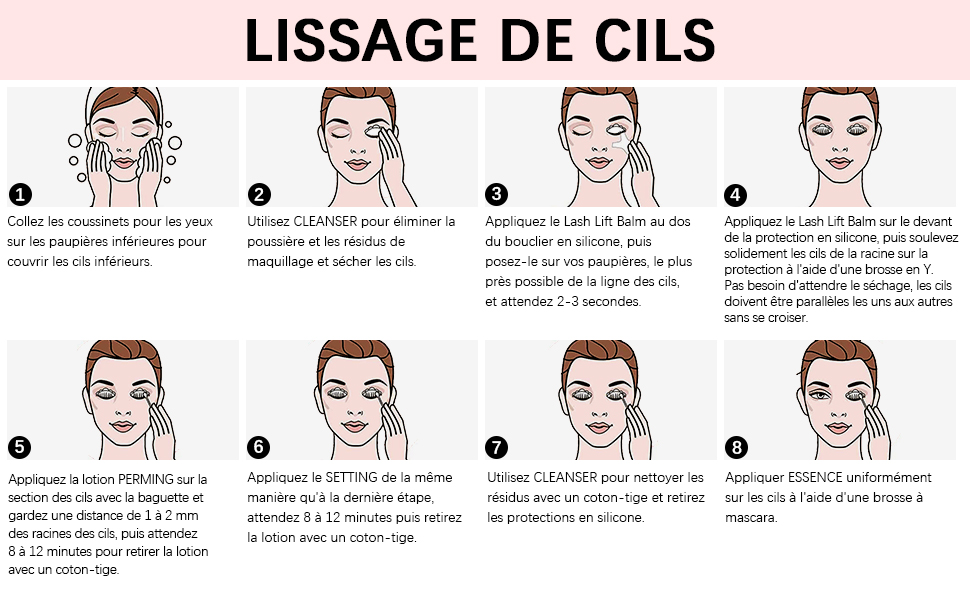 LISSAGE DE CILS

1
Collez les coussinets pour les yeux sur les paupières inférieures pour couvrir les cils inférieurs.

2
Utilisez CLEANSER pour éliminer la poussière et les résidus de maquillage et sécher les cils.

3
Appliquez le Lash Lift Balm au dos du bouclier en silicone, puis posez-le sur vos paupières, le plus près possible de la ligne des cils, et attendez 2-3 secondes.

4
Appliquez le Lash Lift Balm sur le devant de la protection en silicone, puis soulevez solidement les cils de la racine sur la protection à l'aide d'une brosse en Y. Pas besoin d'attendre le séchage, les cils doivent être parallèles les uns aux autres sans se croiser.

5
Appliquez la lotion PERMING sur la section des cils avec la baguette et gardez une distance de 1 à 2 mm des racines des cils, puis attendez 8 à 12 minutes pour retirer la lotion avec un coton-tige.

6
Appliquez le SETTING de la même manière qu'à la dernière étape, attendez 8 à 12 minutes puis retirez la lotion avec un coton-tige.

7
Utilisez CLEANSER pour nettoyer les résidus avec un coton-tige et retirez les protections en silicone.

8
Appliquer ESSENCE uniformément sur les cils à l'aide d'une brosse à mascara.