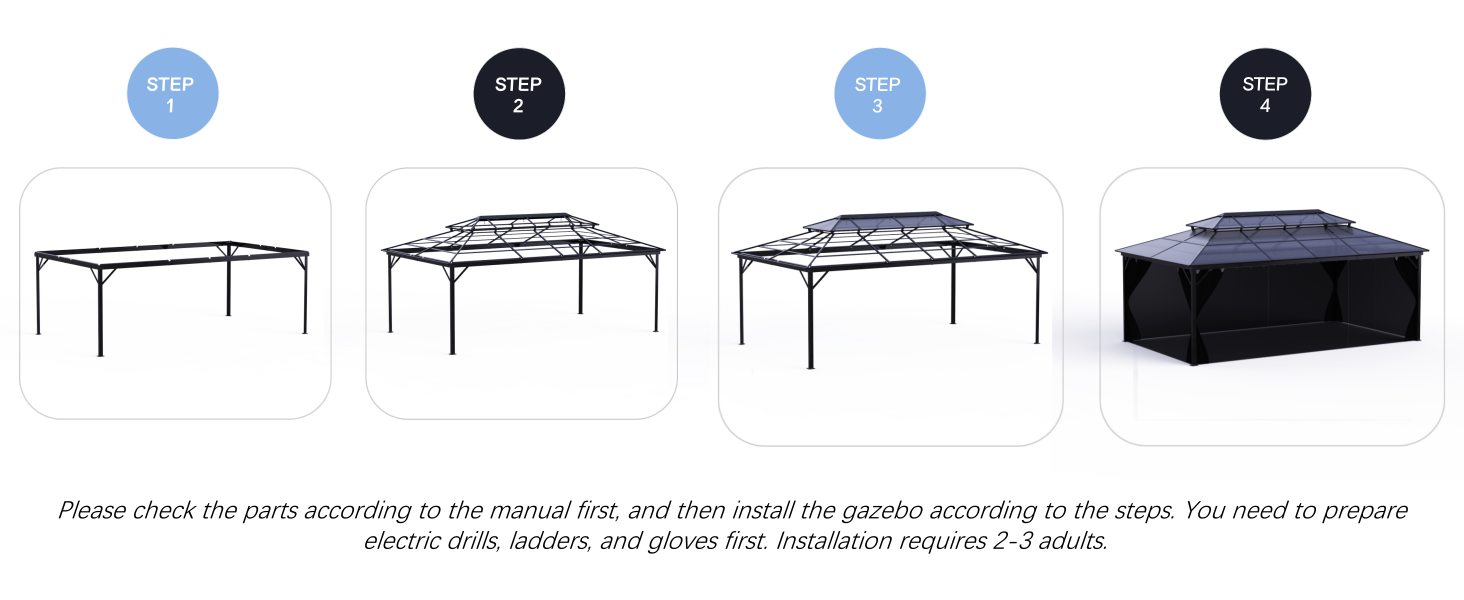 STEP
1

STEP
2

STEP
3

STEP
4

Please check the parts according to the manual first, and then install the gazebo according to the steps. You need to prepare electric drills, ladders, and gloves first. Installation requires 2-3 adults.