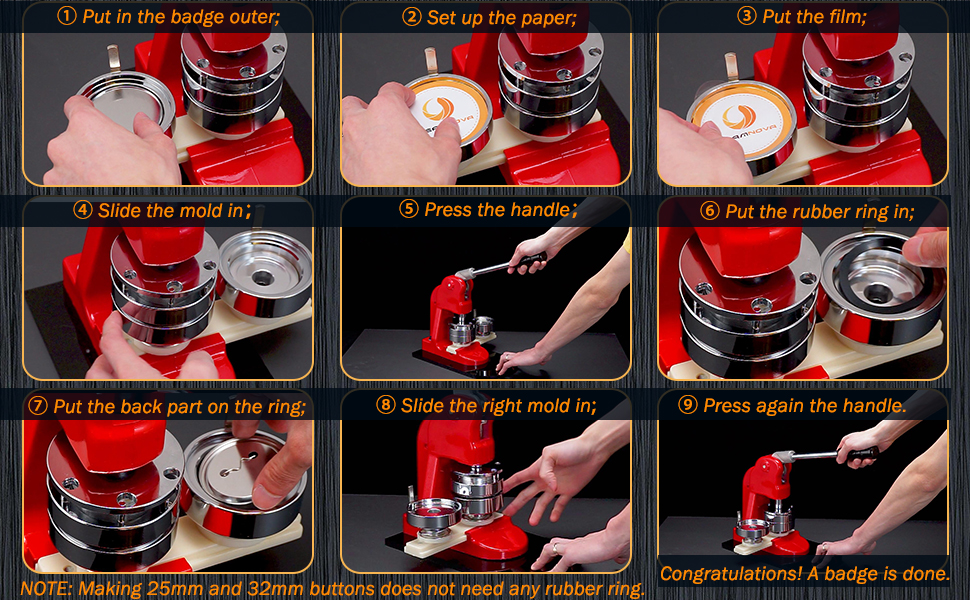 ① Put in the badge outer;

② Set up the paper;

③ Put the film;

④ Slide the mold in;

⑤ Press the handle;

⑥ Put the rubber ring in;

⑦ Put the back part on the ring;

⑧ Slide the right mold in;

⑨ Press again the handle.

NOTE: Making 25mm and 32mm buttons does not need any rubber ring.

Congratulations! A badge is done.