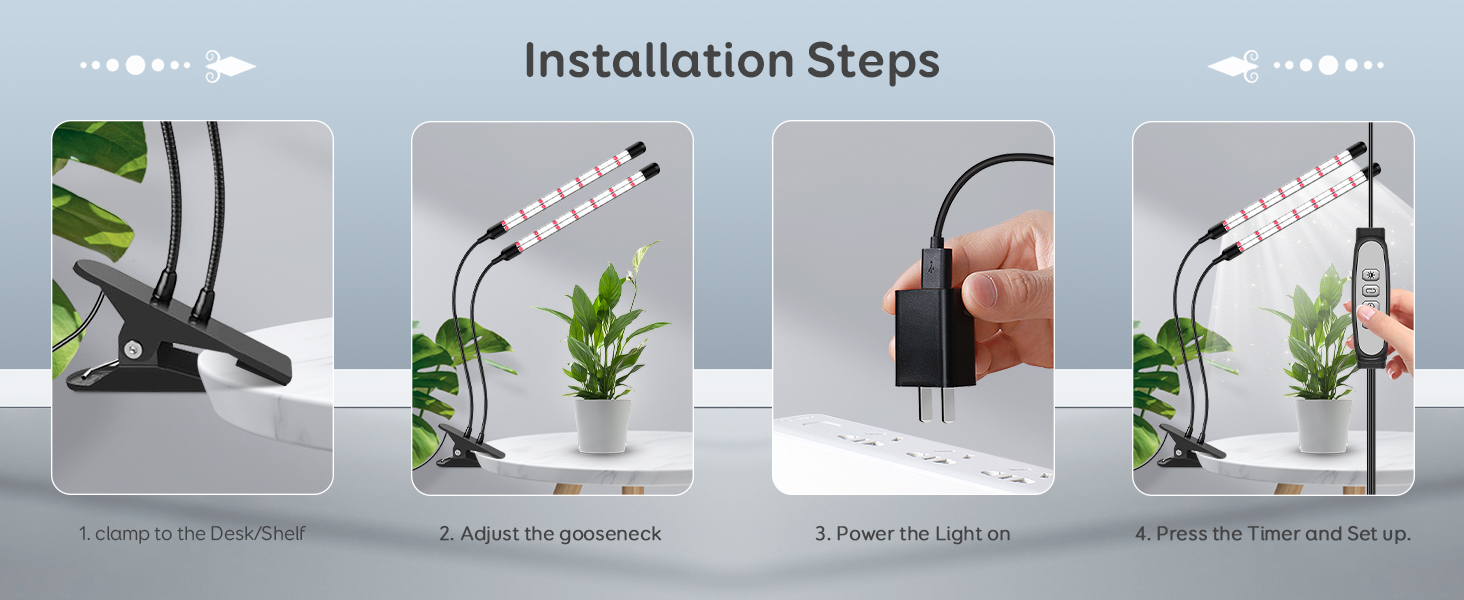 Installation Steps

1. clamp to the Desk/Shelf

2. Adjust the gooseneck

3. Power the Light on

4. Press the Timer and Set up.