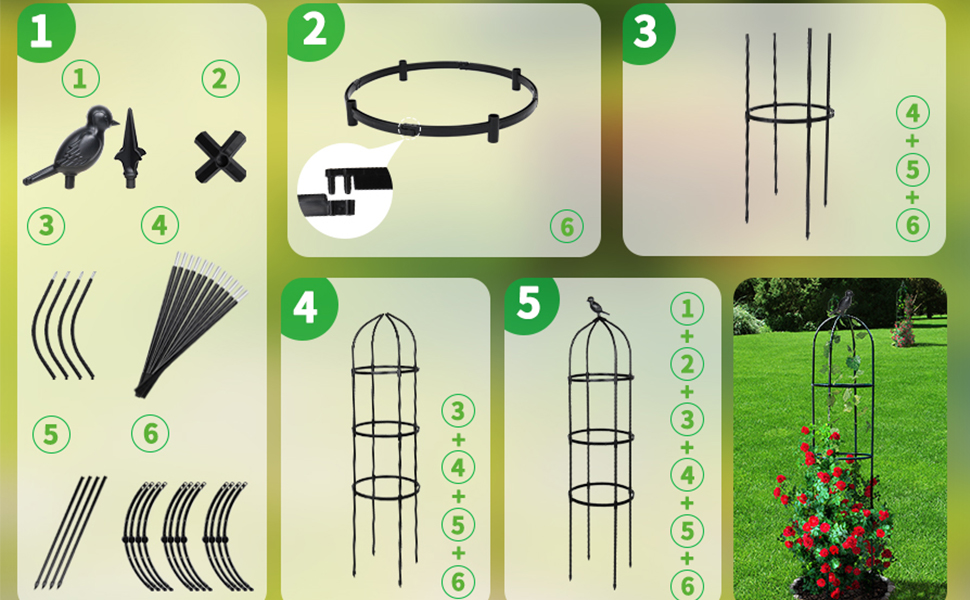 1
1
2
3
4
5
6

2
6

3
4
+
5
+
6

4
3
+
4
+
5
+
6

5
1
+
2
+
3
+
4
+
5
+
6