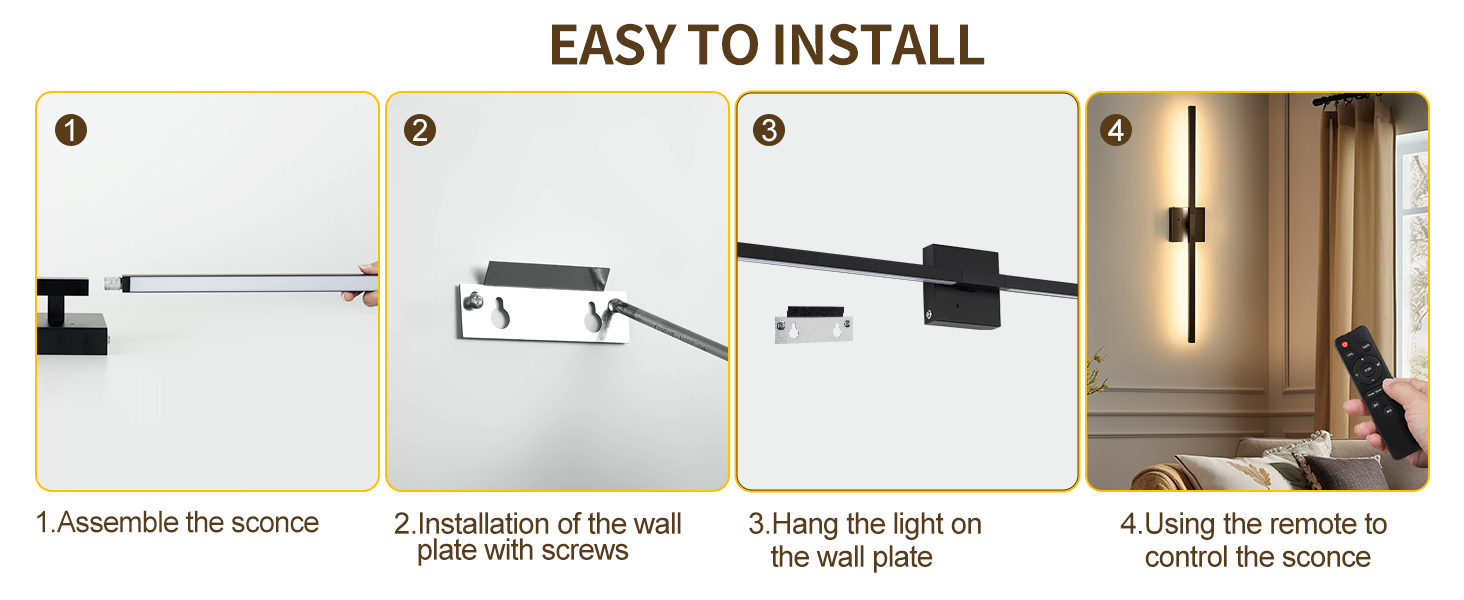 EASY TO INSTALL

1

2

3

4

1.Assemble the sconce

2.Installation of the wall plate with screws

3.Hang the light on the wall plate

4.Using the remote to control the sconce