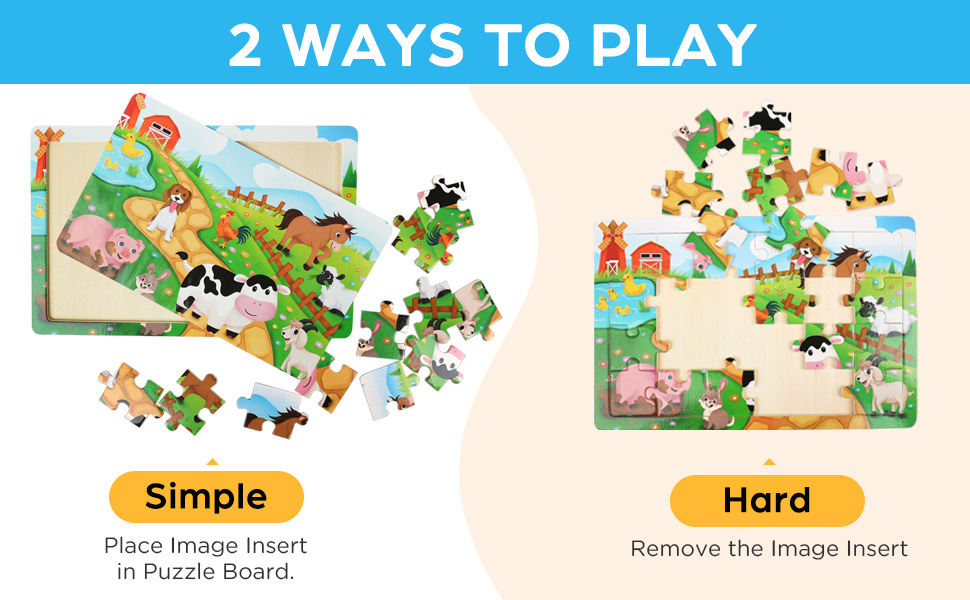 2 WAYS TO PLAY

Simple

Place Image Insert in Puzzle Board.

Hard

Remove the Image Insert