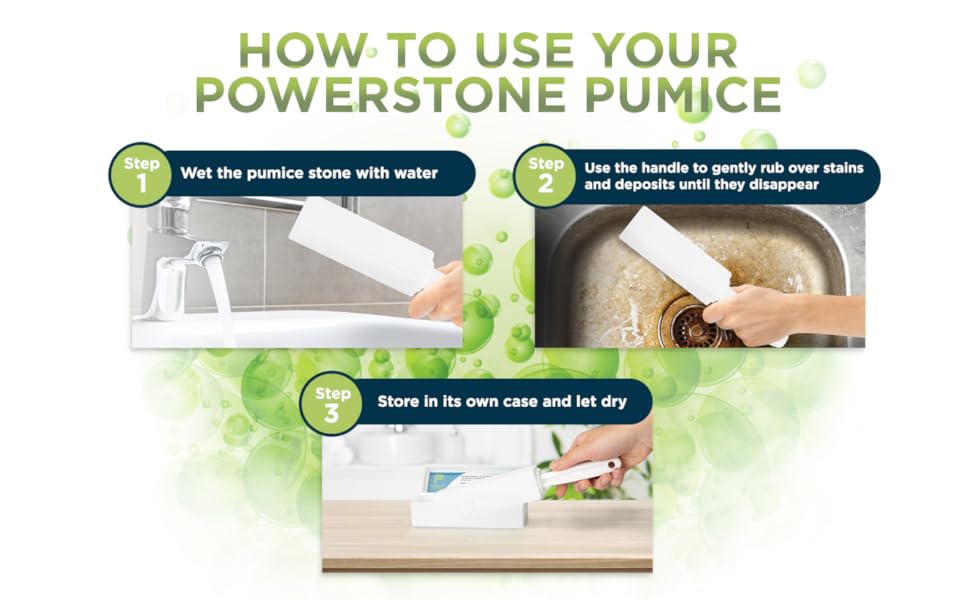 HOW TO USE YOUR POWERSTONE PUMICE

Step 1 Wet the pumice stone with water

Step 2 Use the handle to gently rub over stains and deposits until they disappear

Step 3 Store in its own case and let dry