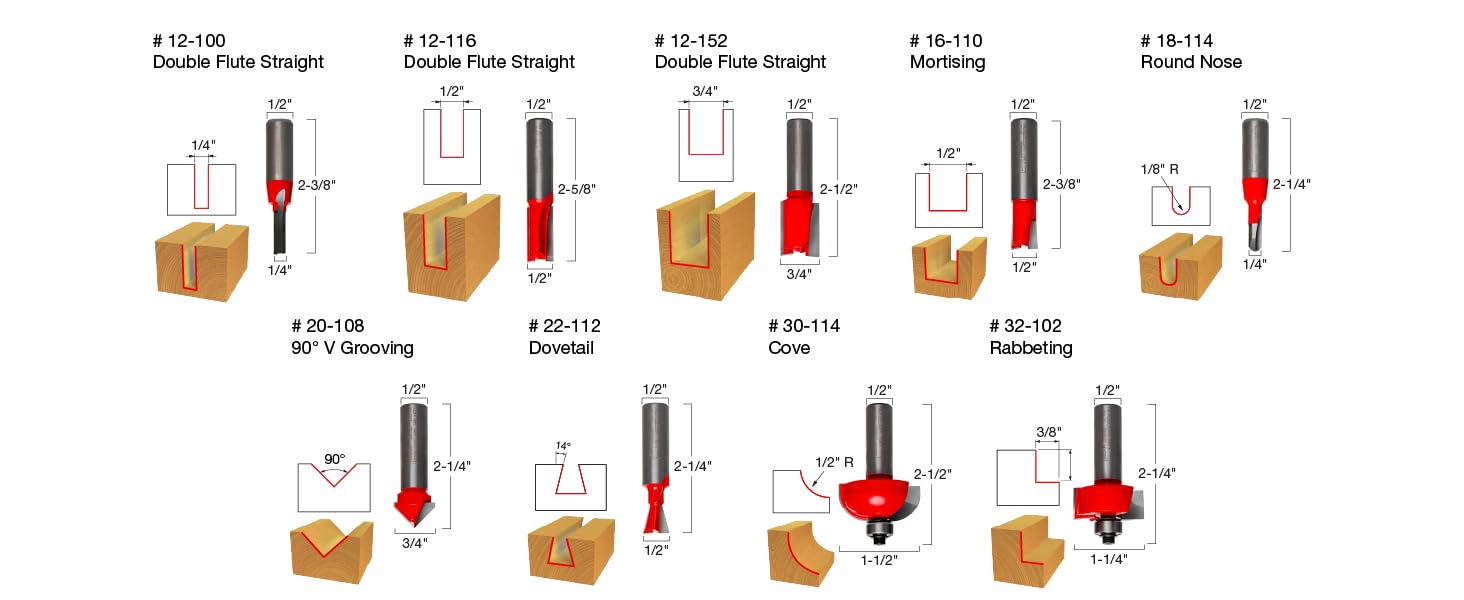 # 12-100
Double Flute Straight

1/4"

1/2"

2-3/8"

1/4"

# 12-116
Double Flute Straight

1/2"

1/2"

2-5/8"

1/2"

# 12-152
Double Flute Straight

3/4"

1/2"

2-1/2"

3/4"

# 16-110
Mortising

1/2"

1/2"

2-3/8"

1/2"

# 18-114
Round Nose

1/8" R

1/2"

2-1/4"

1/4"

# 20-108
90° V Grooving

90°

1/2"

2-1/4"

3/4"

# 22-112
Dovetail

14°

1/2"

2-1/4"

1/2"

# 30-114
Cove

1/2" R

1/2"

2-1/2"

1-1/2"

# 32-102
Rabbeting

3/8"

1/2"

2-1/4"

1-1/4"