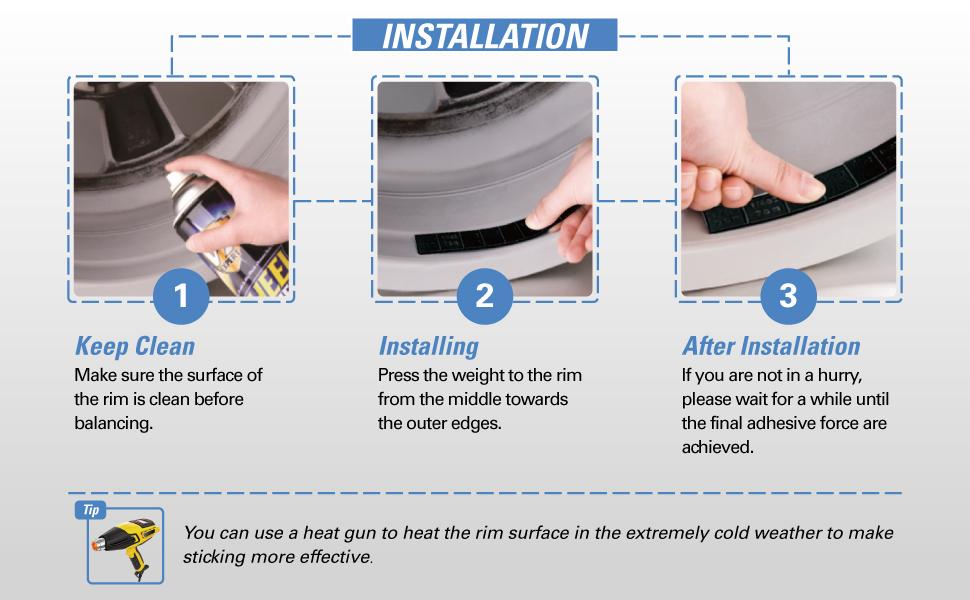 INSTALLATION

1

Keep Clean

Make sure the surface of the rim is clean before balancing.

2

Installing

Press the weight to the rim from the middle towards the outer edges.

3

After Installation

If you are not in a hurry, please wait for a while until the final adhesive force are achieved.

Tip

You can use a heat gun to heat the rim surface in the extremely cold weather to make sticking more effective.