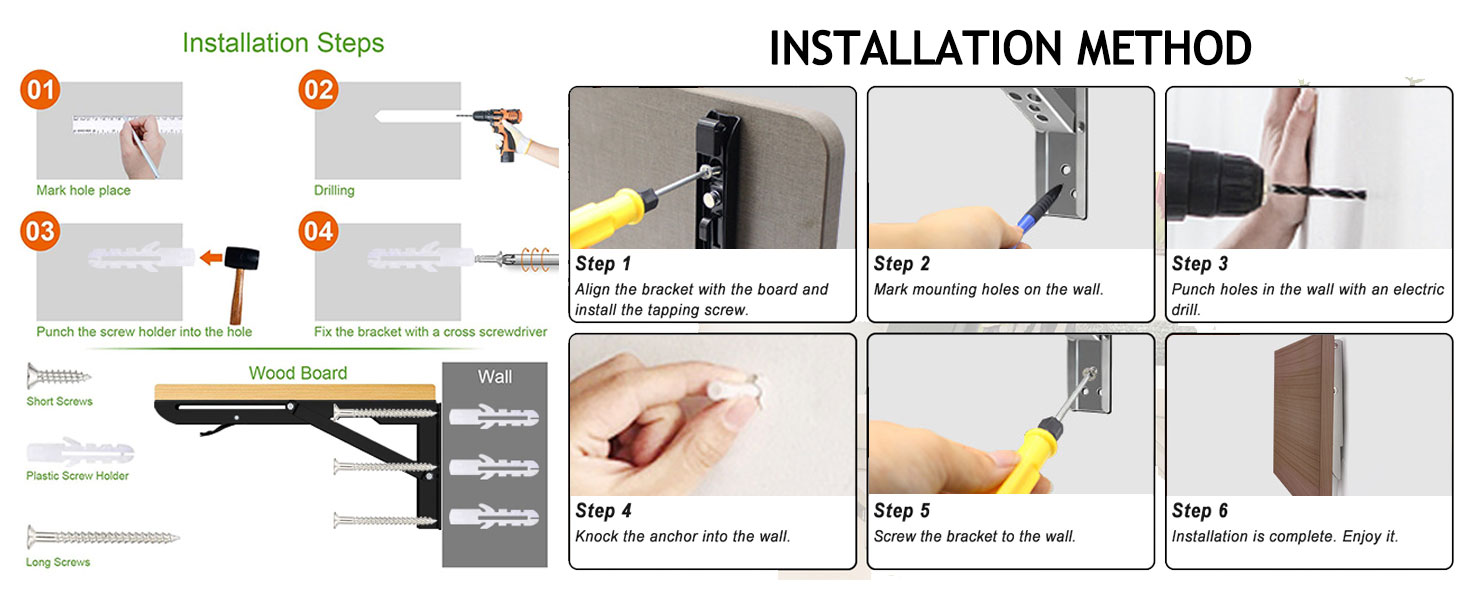 Installation Steps

01
Mark hole place

02
Drilling

03
Punch the screw holder into the hole

04
Fix the bracket with a cross screwdriver

Short Screws

Plastic Screw Holder

Long Screws

Wood Board

Wall

INSTALLATION METHOD

Step 1
Align the bracket with the board and install the tapping screw.

Step 2
Mark mounting holes on the wall.

Step 3
Punch holes in the wall with an electric drill.

Step 4
Knock the anchor into the wall.

Step 5
Screw the bracket to the wall.

Step 6
Installation is complete. Enjoy it.